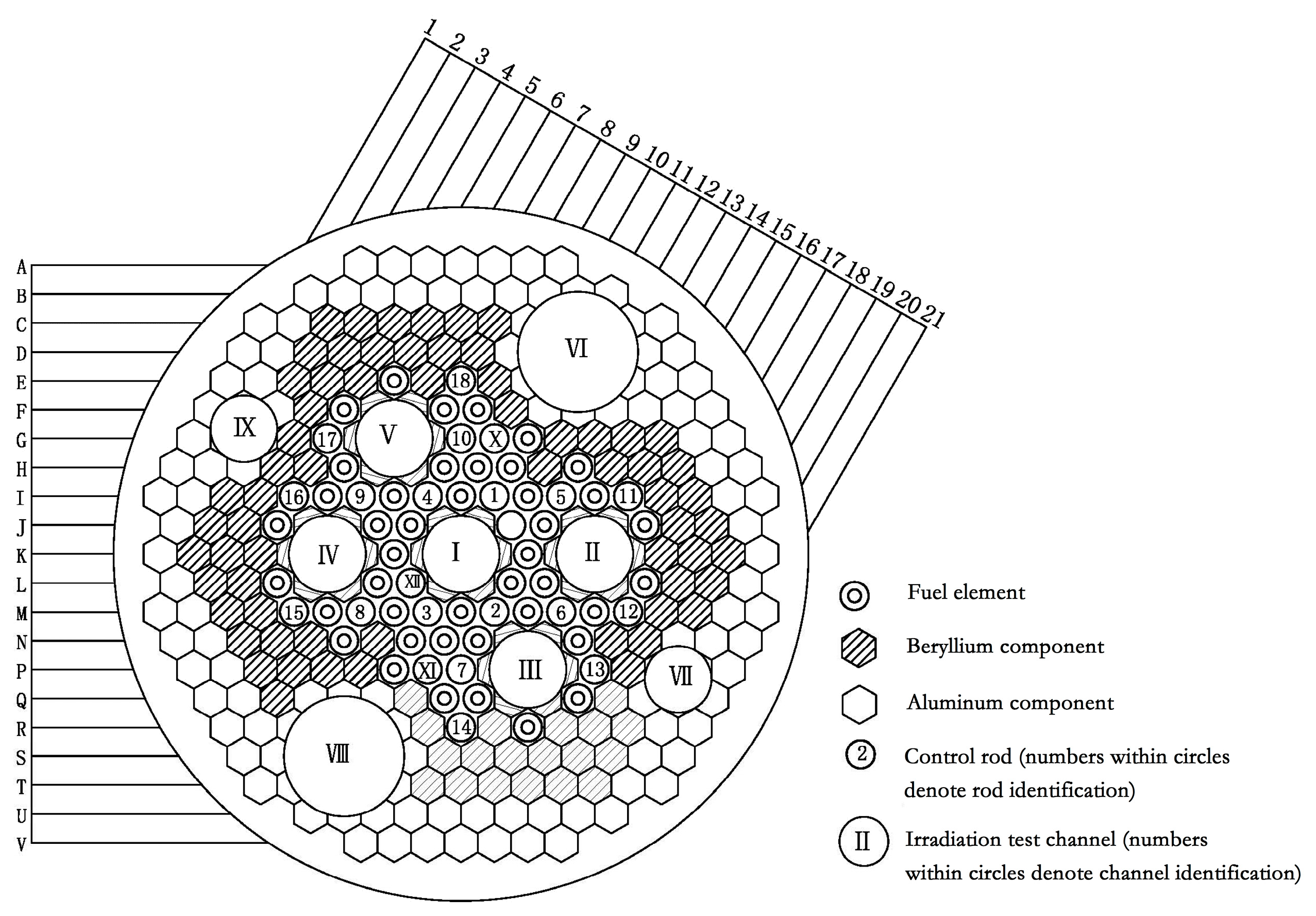 1 2 3 4 5 6 7 8 9 10 11 12 13 14 15 16 17 18 19 20 21

A
B
C
D
E
F
G
H
I
J
K
L
M
N
P
Q
R
S
T
U
V

VI
18
IX
17
V
10
X
16
9
4
1
5
11
IV
I
II
XII
15
8
3
2
6
12
XI
7
III
13
VII
14
VIII

Fuel element

Beryllium component

Aluminum component

2 Control rod (numbers within circles denote rod identification)

II Irradiation test channel (numbers within circles denote channel identification)