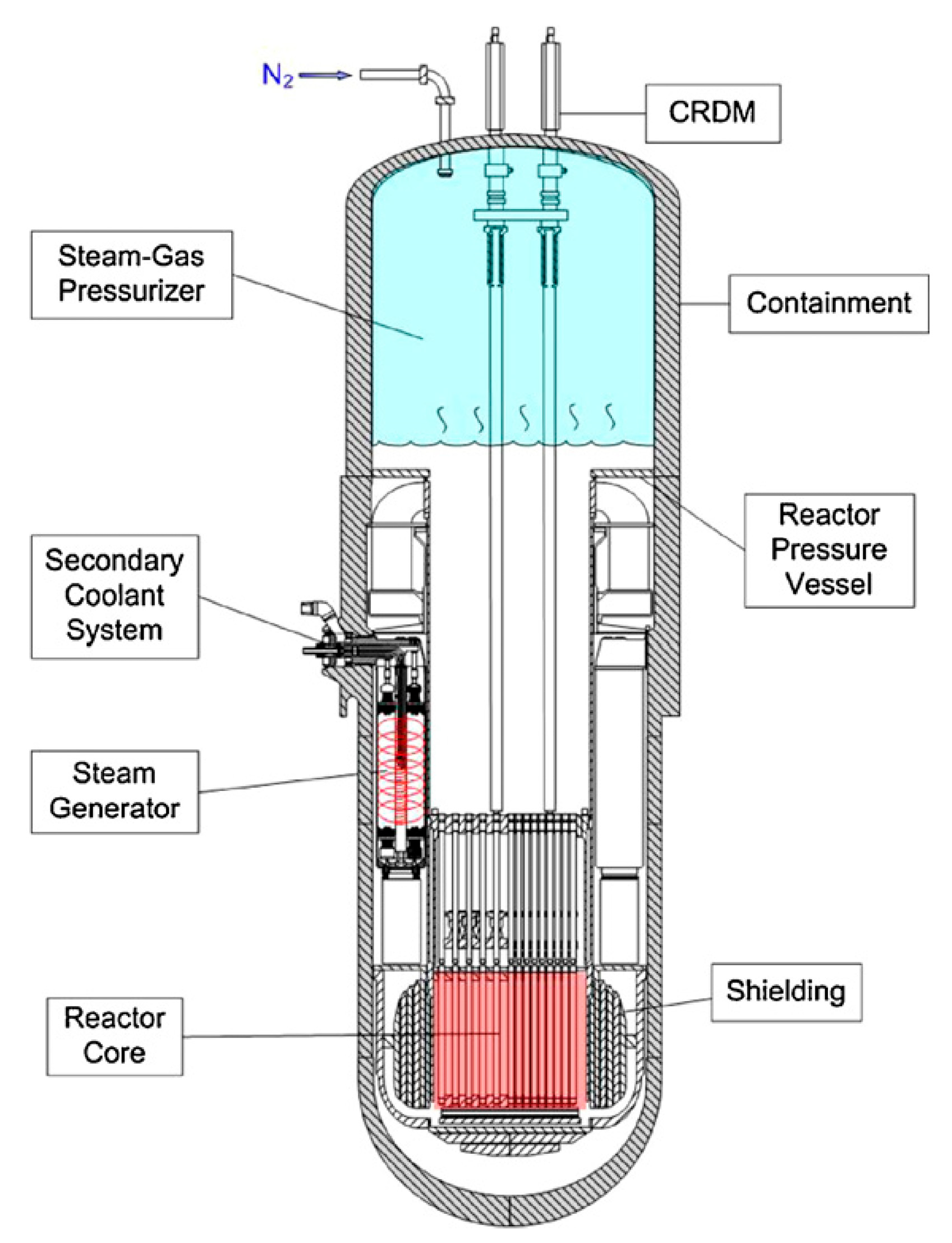 $N_2$

CRDM

Steam-Gas Pressurizer

Containment

Reactor Pressure Vessel

Secondary Coolant System

Steam Generator

Shielding

Reactor Core