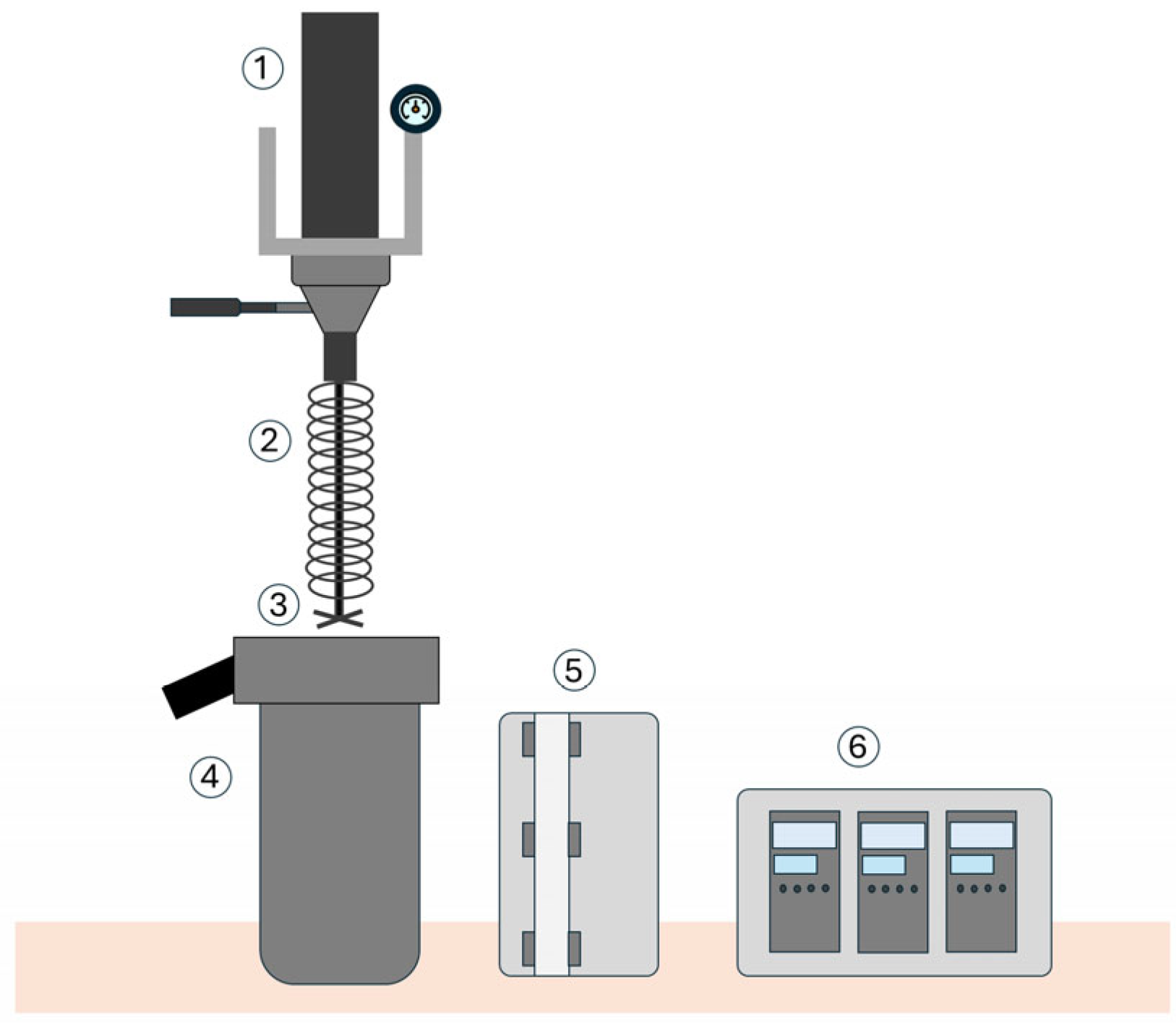 ①
②
③
④
⑤
⑥