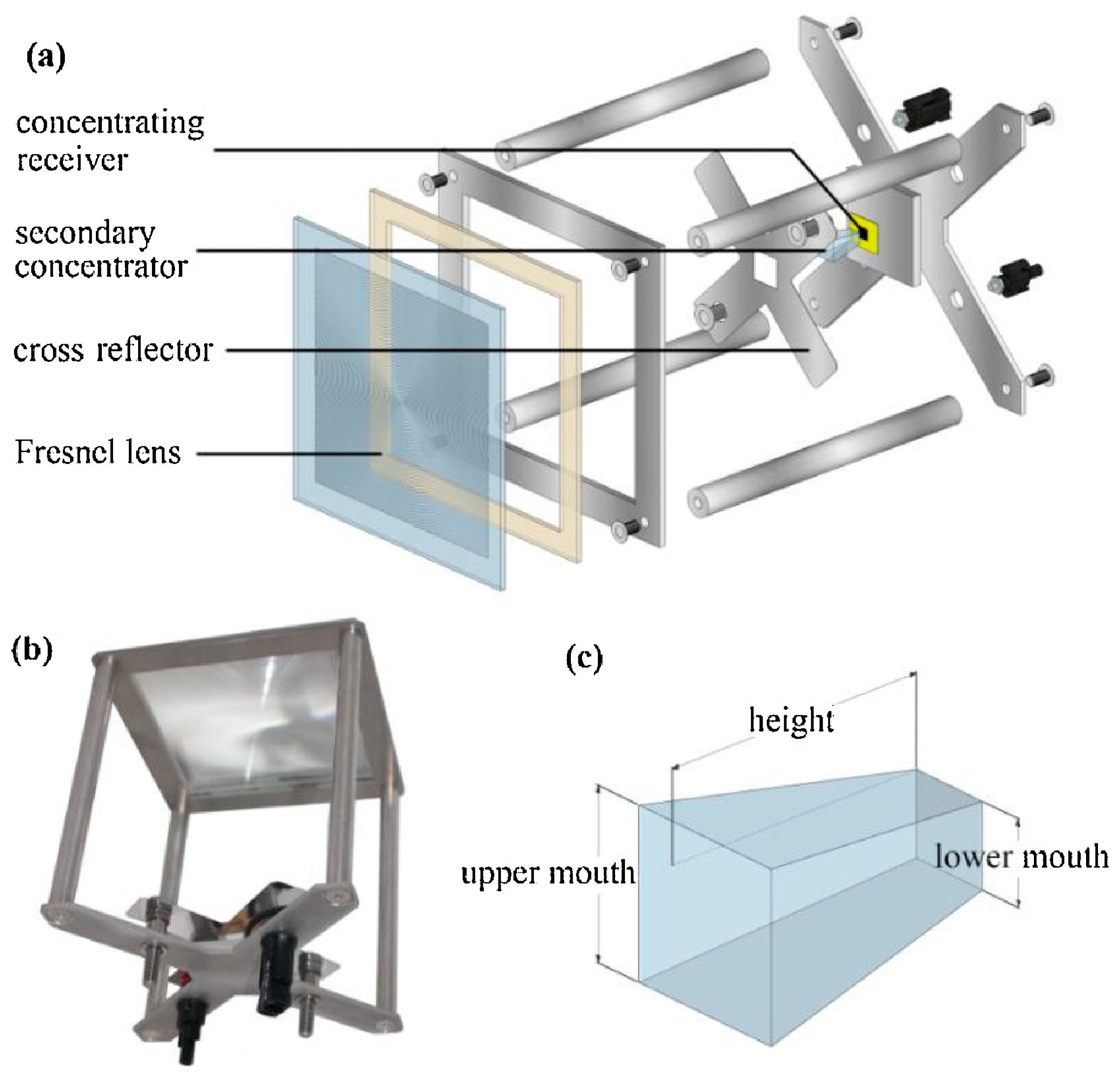 (a)

concentrating receiver

secondary concentrator

cross reflector

Fresnel lens

(b)

(c)

height

upper mouth

lower mouth