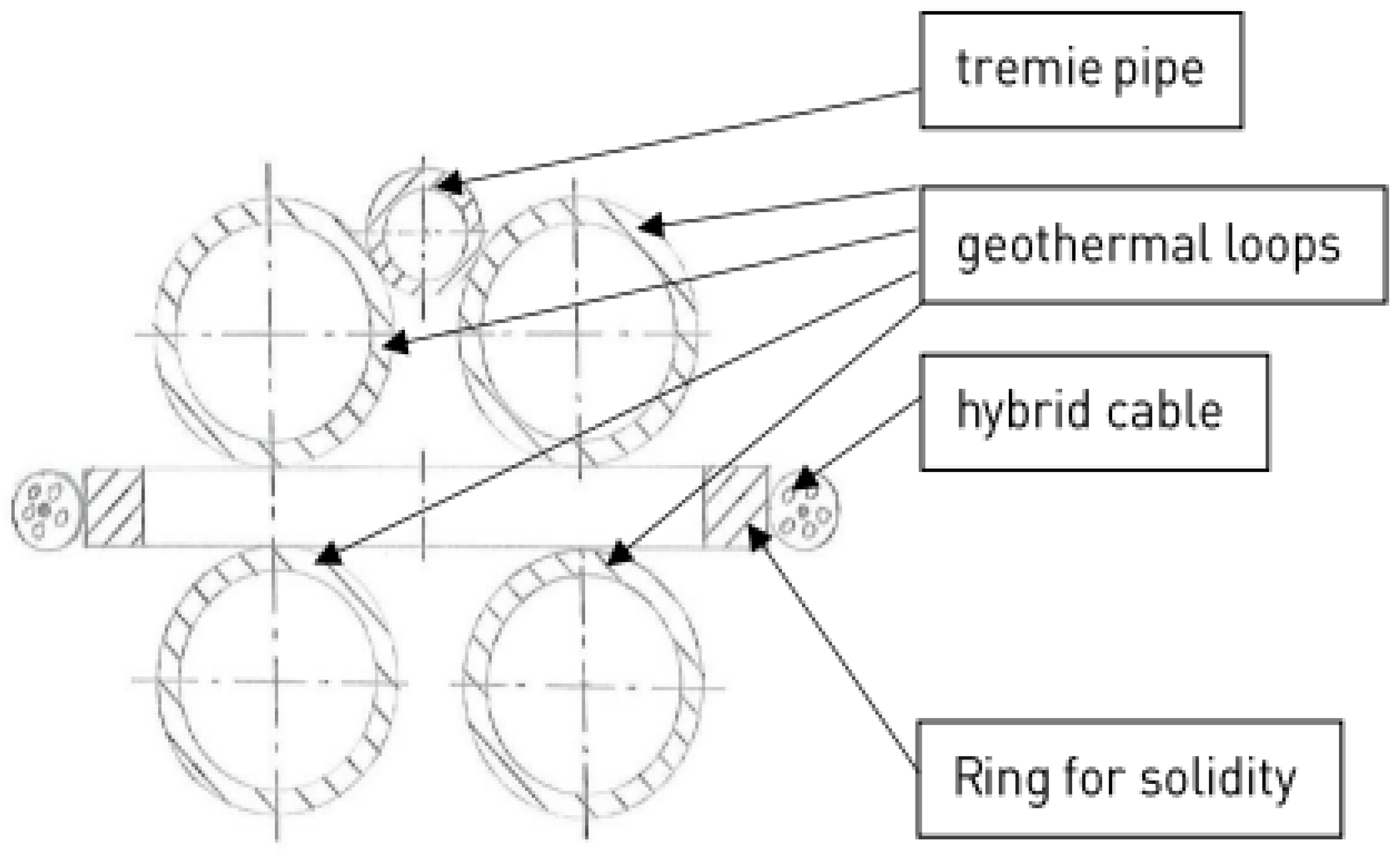 tremie pipe

geothermal loops

hybrid cable

Ring for solidity