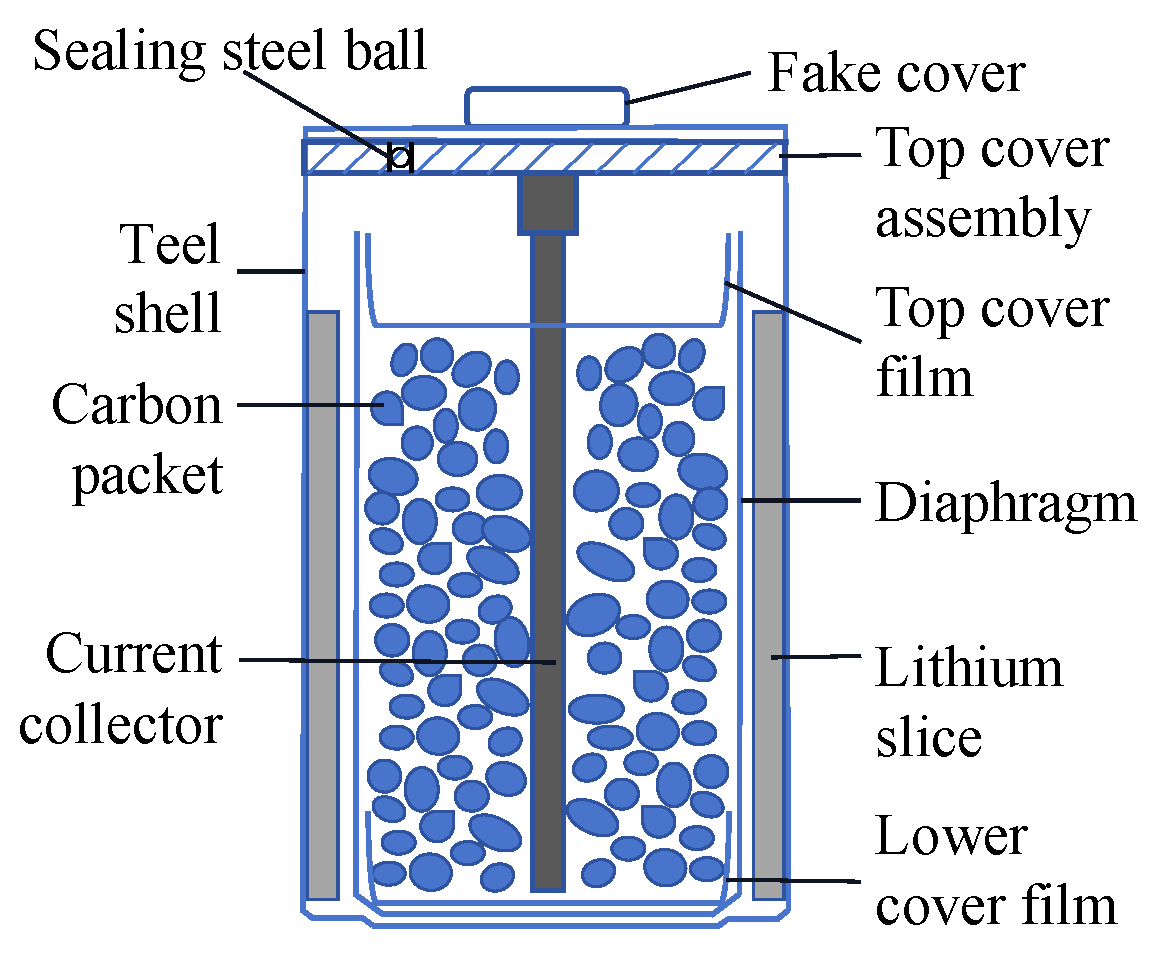 Sealing steel ball

Fake cover

Top cover assembly

Teel shell

Top cover film

Carbon packet

Diaphragm

Current collector

Lithium slice

Lower cover film