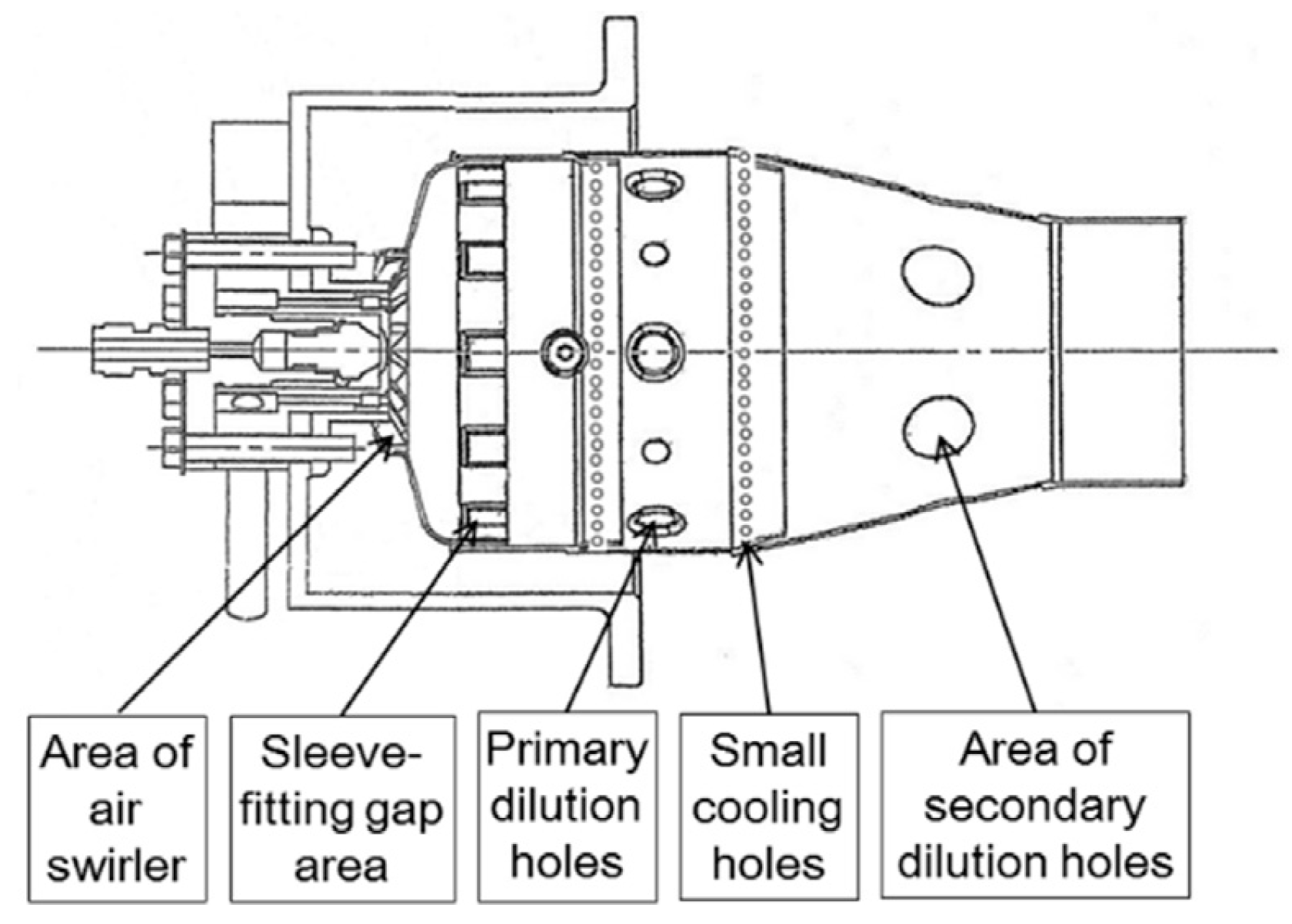 Area of air swirler

Sleeve-fitting gap area

Primary dilution holes

Small cooling holes

Area of secondary dilution holes