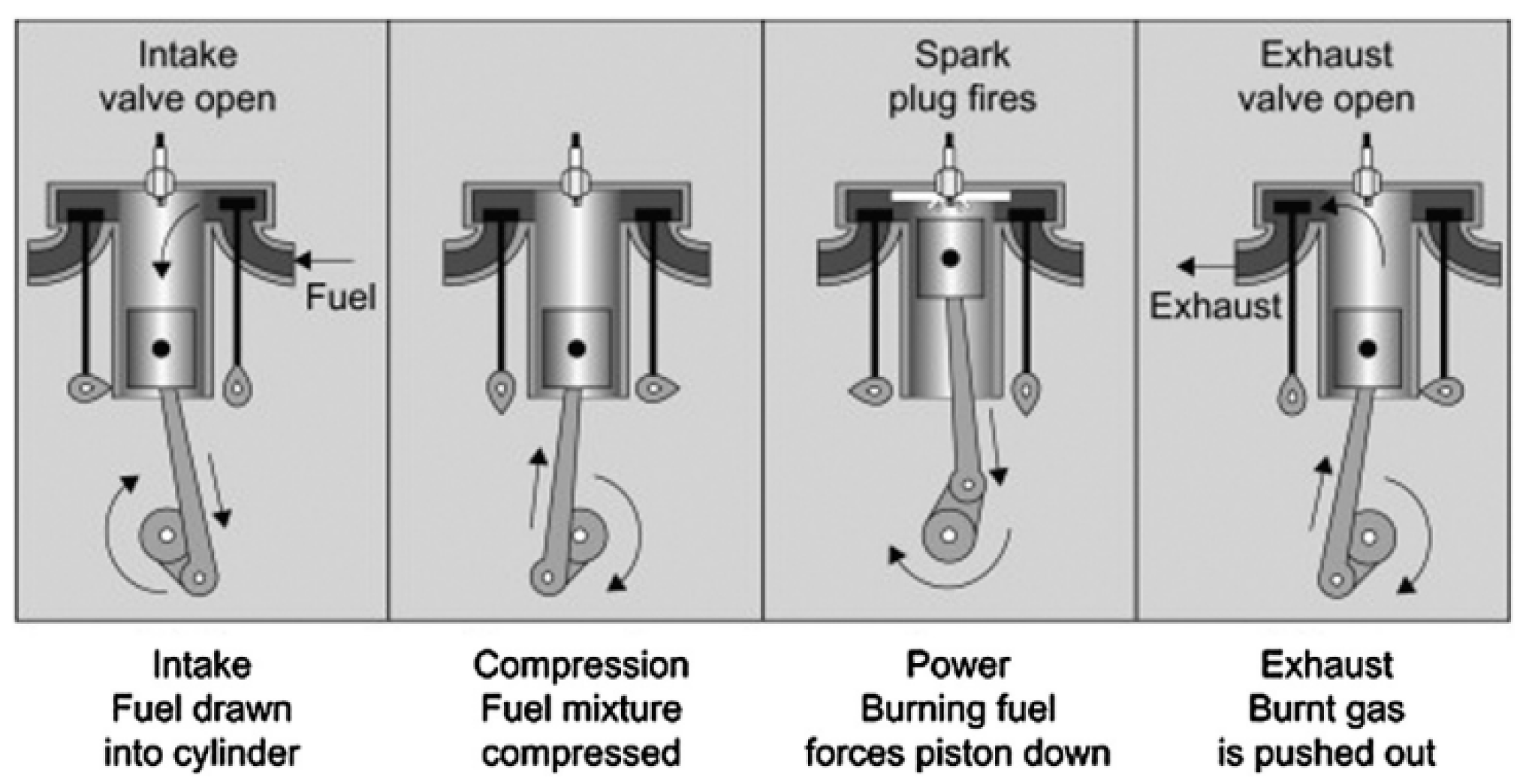 Intake valve open

Fuel

Spark plug fires

Exhaust valve open

Exhaust

Intake
Fuel drawn into cylinder

Compression
Fuel mixture compressed

Power
Burning fuel forces piston down

Exhaust
Burnt gas is pushed out