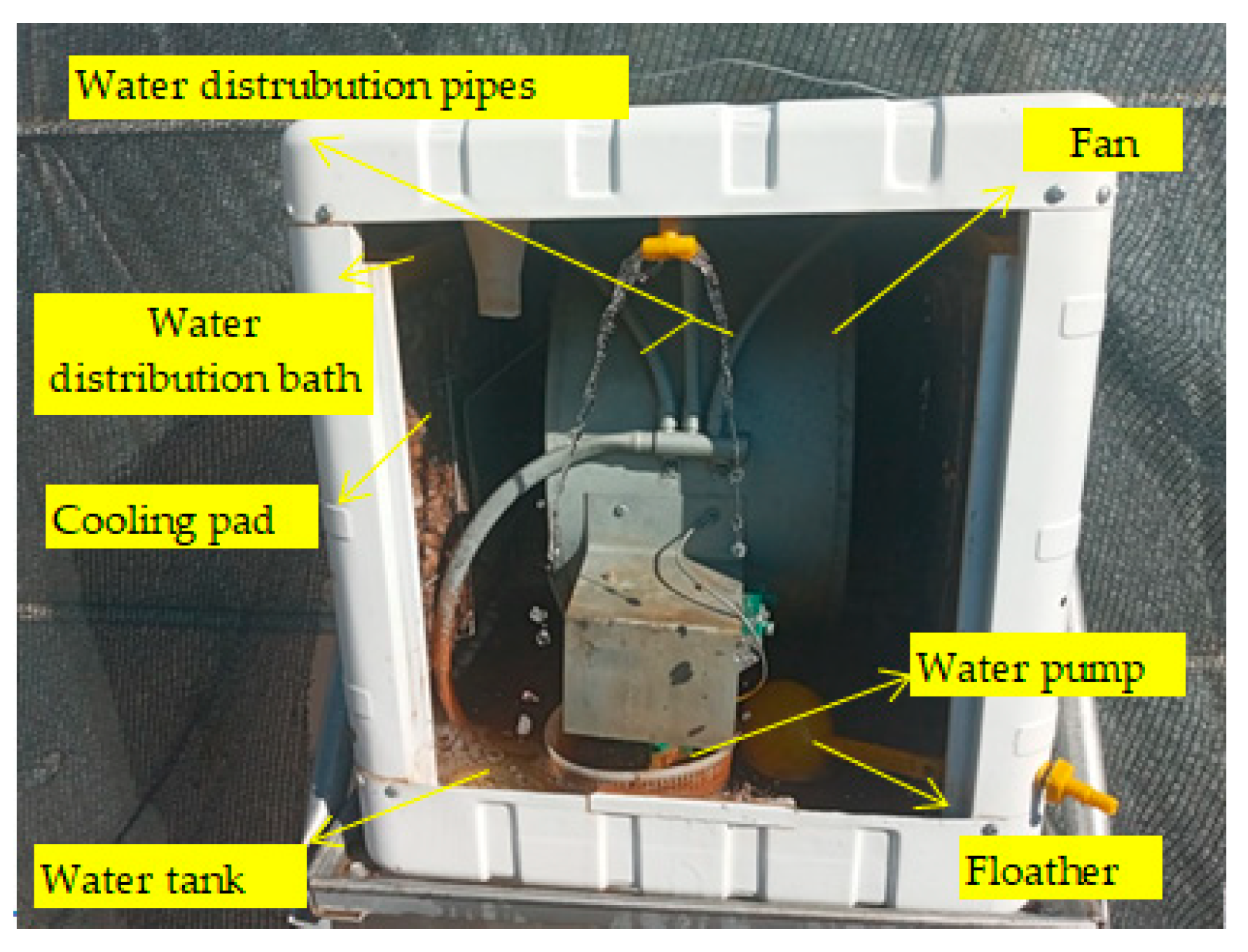 Water distrubution pipes

Fan

Water distribution bath

Cooling pad

Water pump

Water tank

Floather