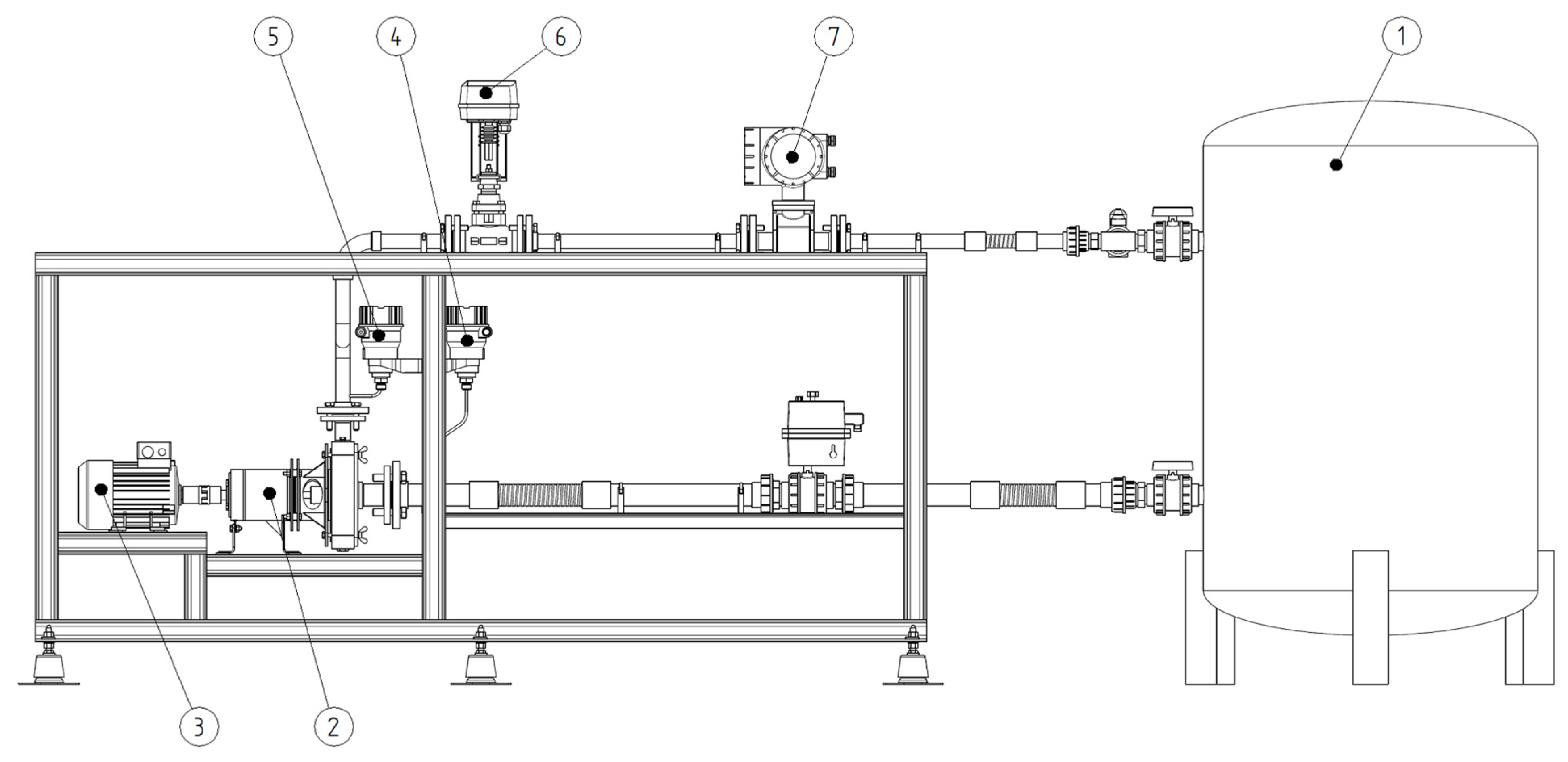 5
4
6
7
1
3
2