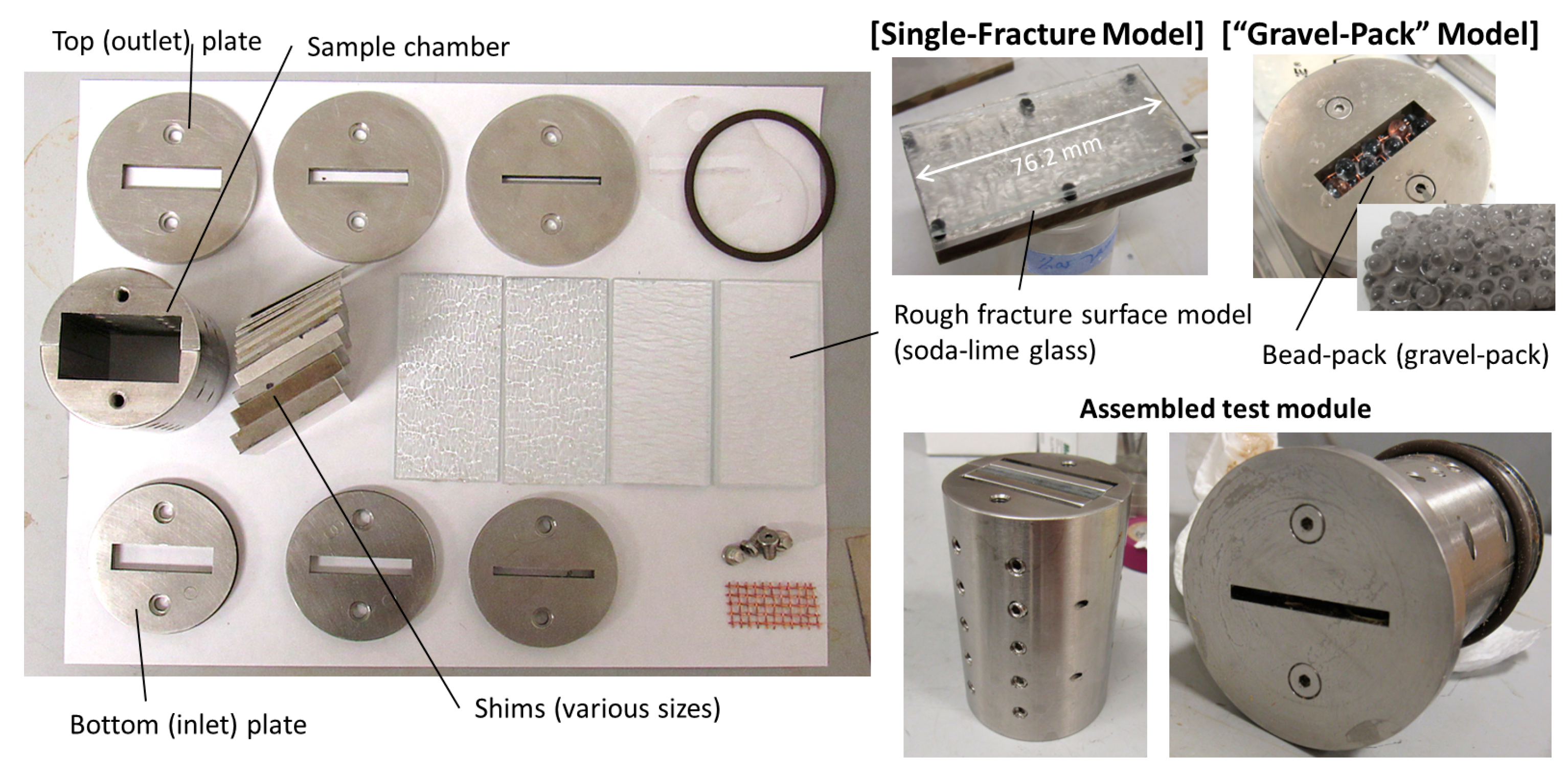 Top (outlet) plate

Sample chamber

[Single-Fracture Model]

[“Gravel-Pack” Model]

76.2 mm

Rough fracture surface model (soda-lime glass)

Bead-pack (gravel-pack)

Assembled test module

Bottom (inlet) plate

Shims (various sizes)