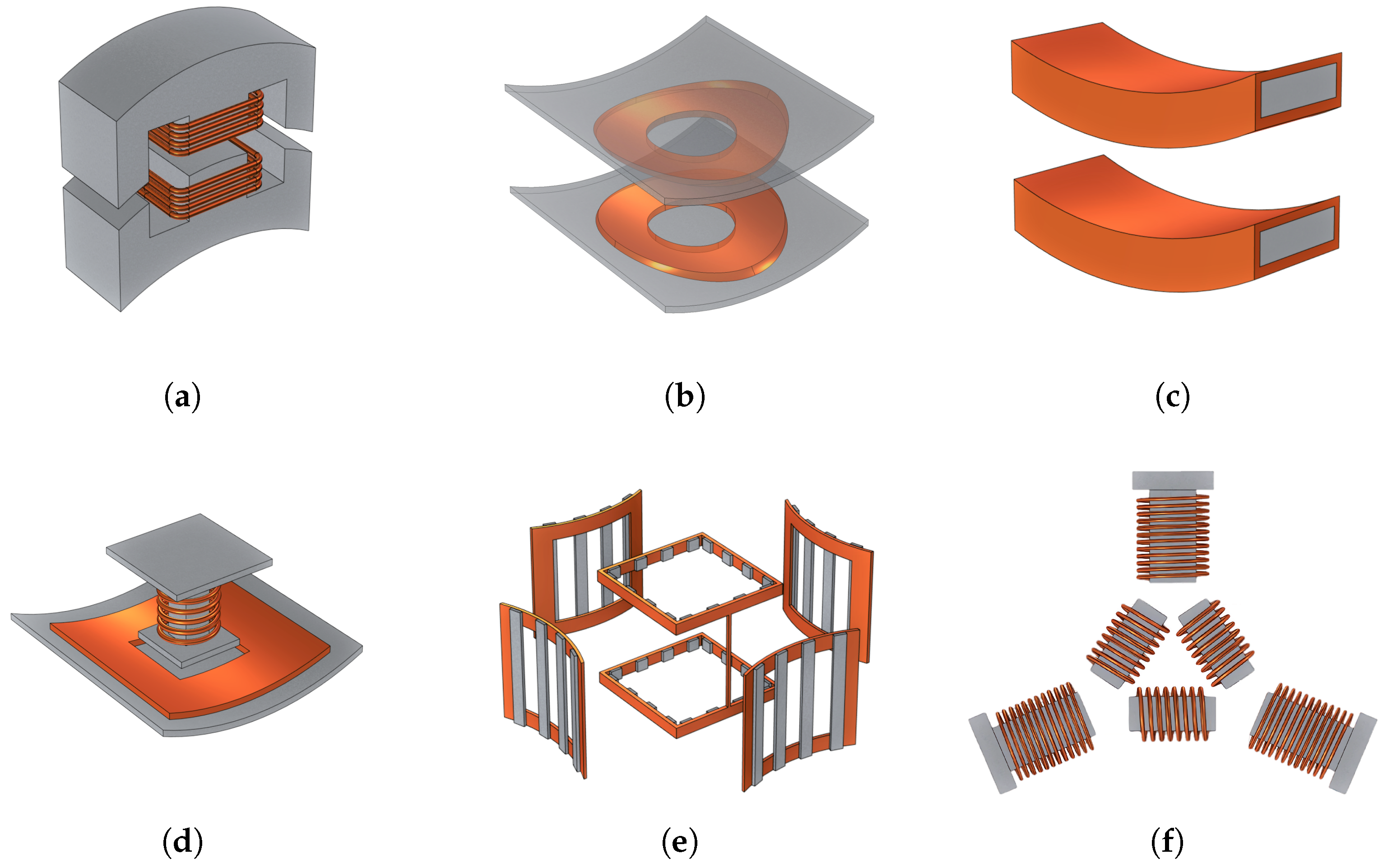 (a)

(b)

(c)

(d)

(e)

(f)