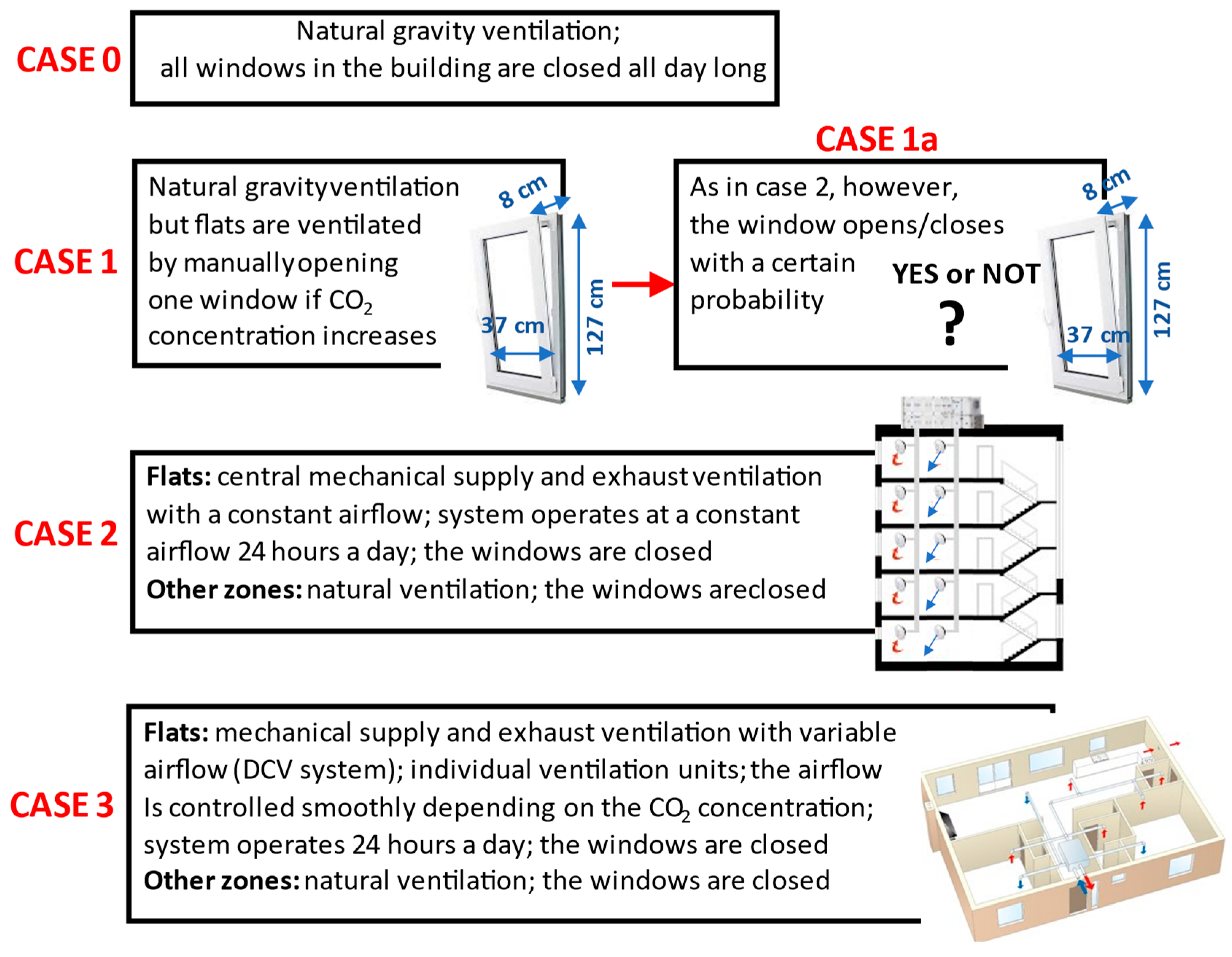 CASE 0

Natural gravity ventilation; all windows in the building are closed all day long

CASE 1

Natural gravityventilation but flats are ventilated by manuallyopening one window if $CO_2$ concentration increases

8 cm

37 cm

127 cm

CASE 1a

As in case 2, however, the window opens/closes with a certain probability

YES or NOT

?

8 cm

37 cm

127 cm

CASE 2

**Flats:** central mechanical supply and exhaust ventilation with a constant airflow; system operates at a constant airflow 24 hours a day; the windows are closed
**Other zones:** natural ventilation; the windows areclosed

CASE 3

**Flats:** mechanical supply and exhaust ventilation with variable airflow (DCV system); individual ventilation units; the airflow Is controlled smoothly depending on the $CO_2$ concentration; system operates 24 hours a day; the windows are closed
**Other zones:** natural ventilation; the windows are closed