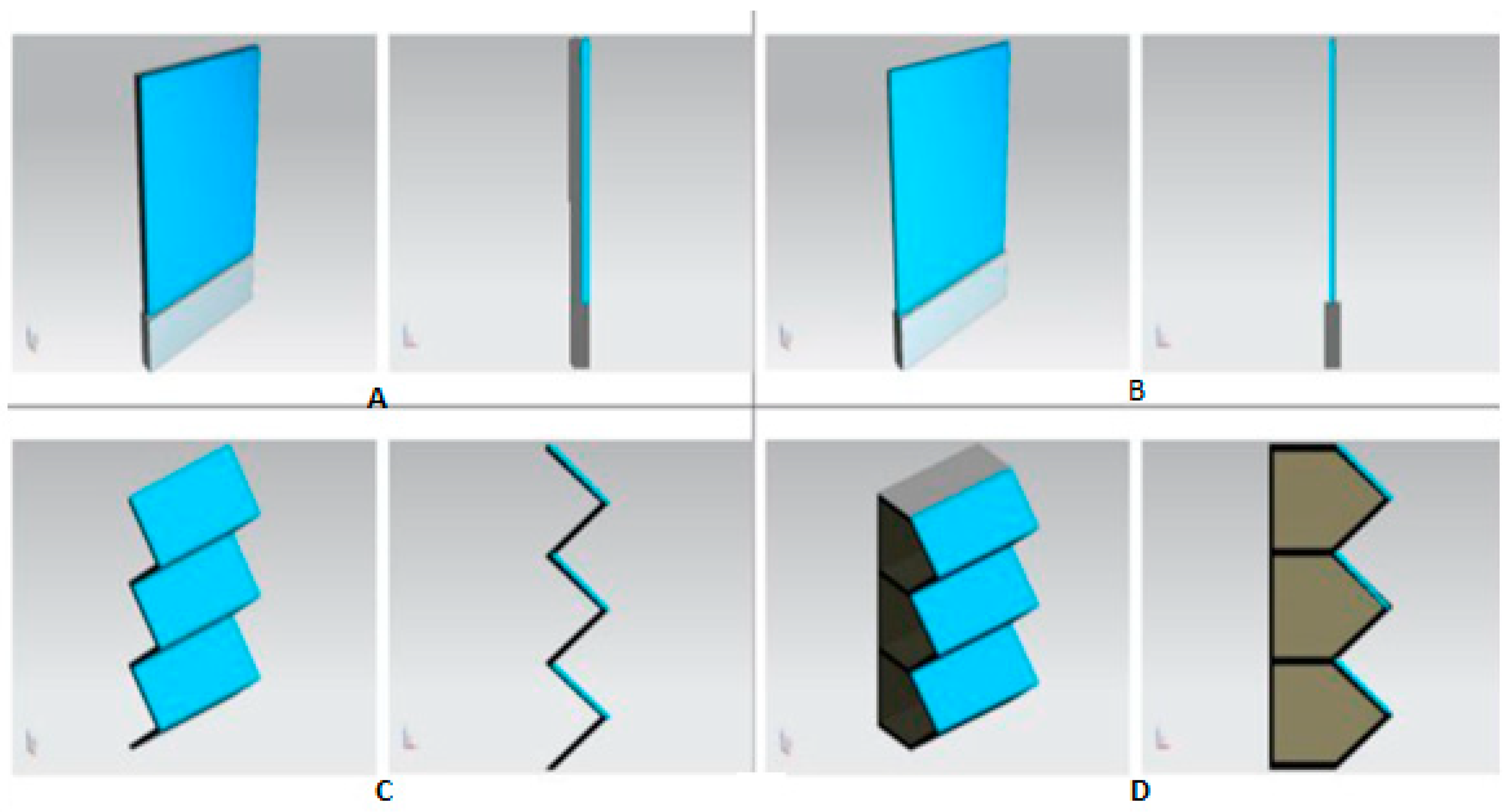 A
B
C
D