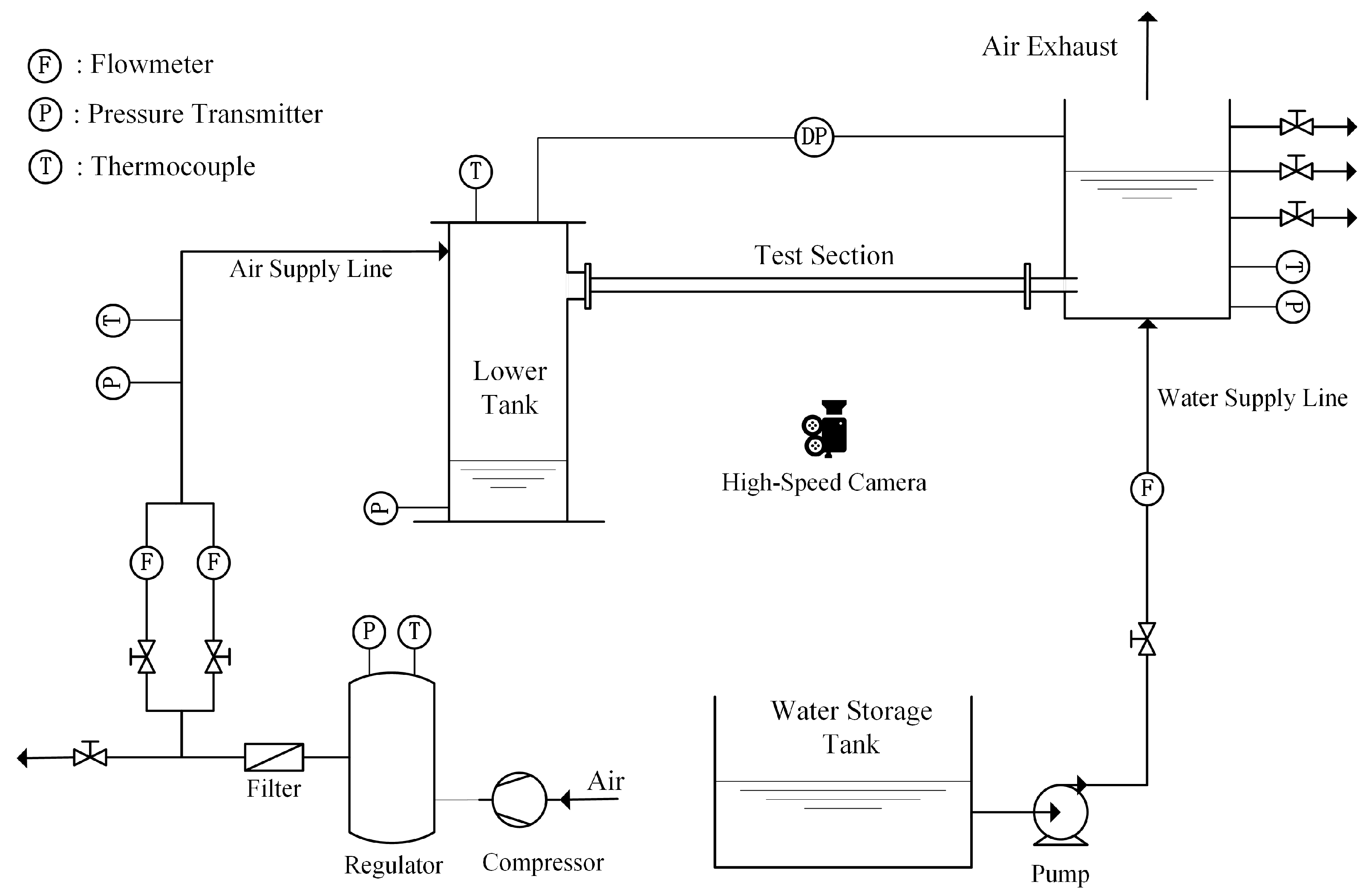 F : Flowmeter
P : Pressure Transmitter
T : Thermocouple

Air Exhaust

DP

T

Air Supply Line

Test Section

T
P

T
P

Lower Tank

Water Supply Line

High-Speed Camera

P

F

F F

P T

Water Storage Tank

Filter

Air

Regulator

Compressor

Pump