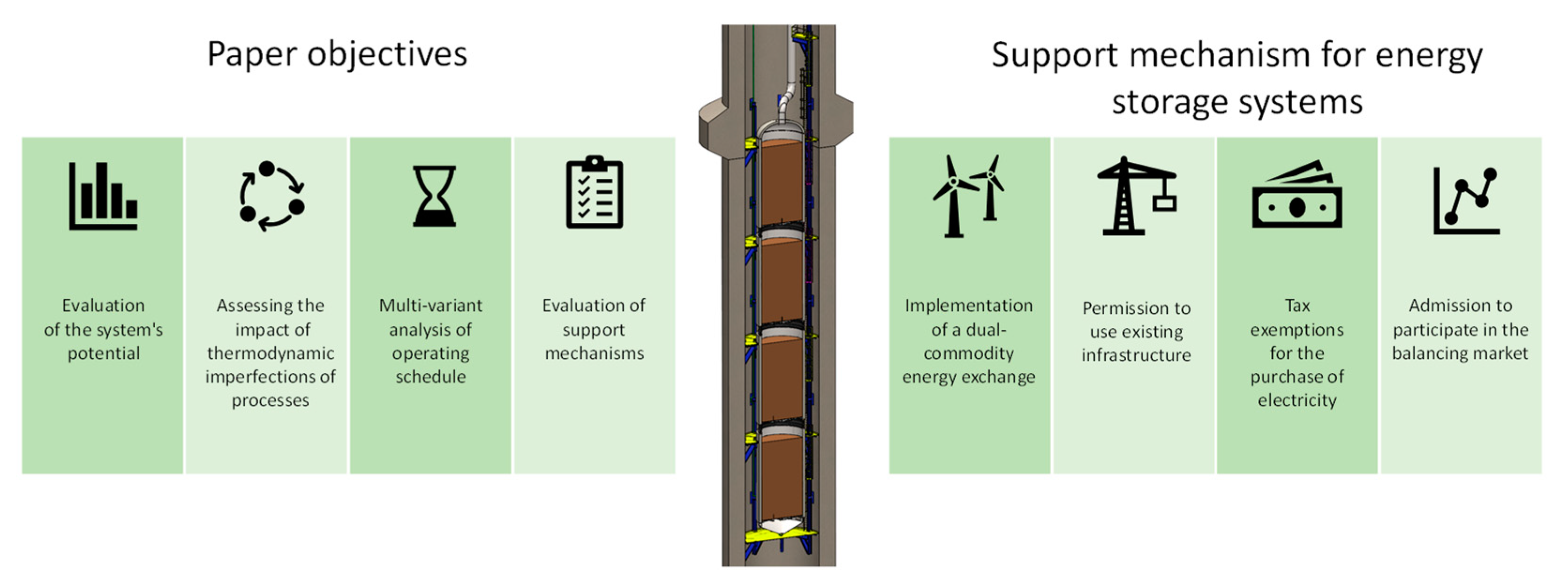 Paper objectives

Evaluation of the system's potential

Assessing the impact of thermodynamic imperfections of processes

Multi-variant analysis of operating schedule

Evaluation of support mechanisms

Support mechanism for energy storage systems

Implementation of a dual-commodity energy exchange

Permission to use existing infrastructure

Tax exemptions for the purchase of electricity

Admission to participate in the balancing market