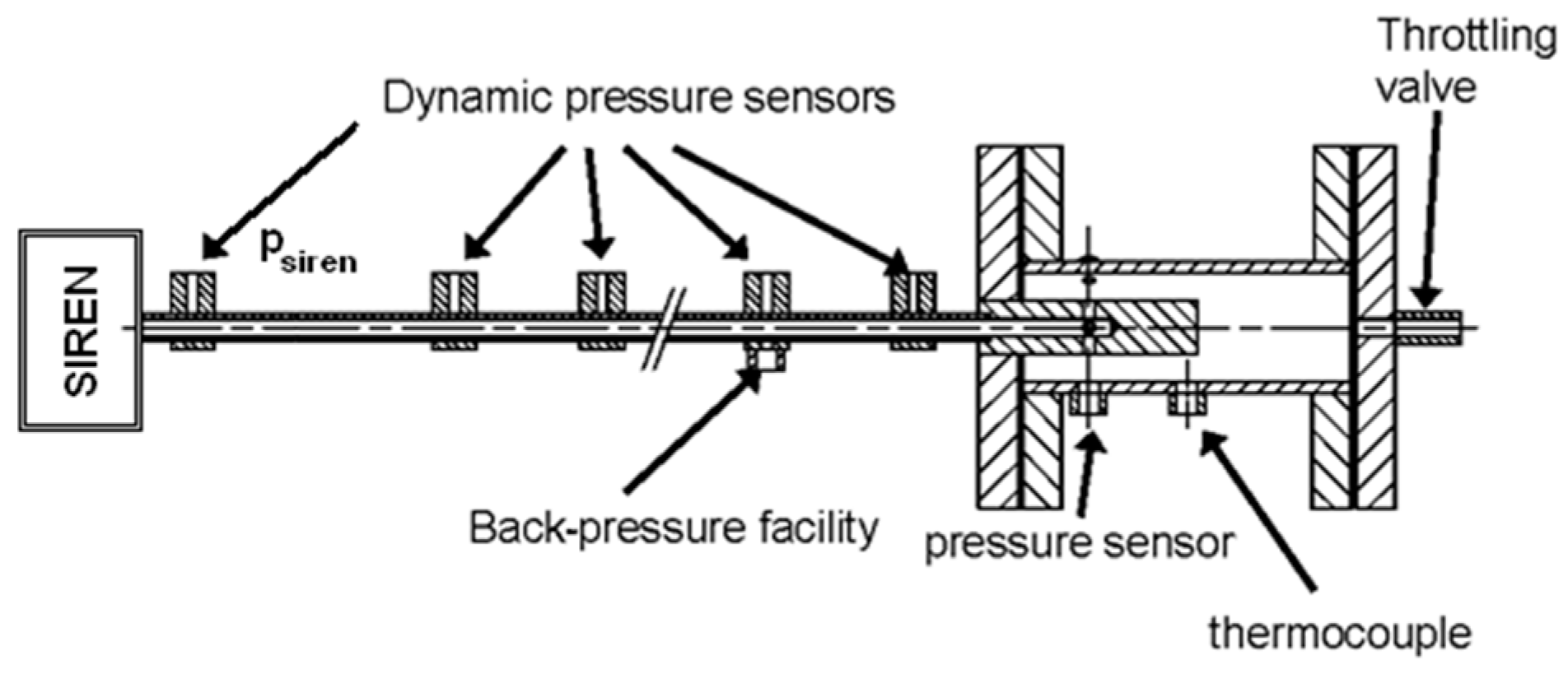 Throttling valve

Dynamic pressure sensors

SIREN

$p_{siren}$

Back-pressure facility

pressure sensor

thermocouple