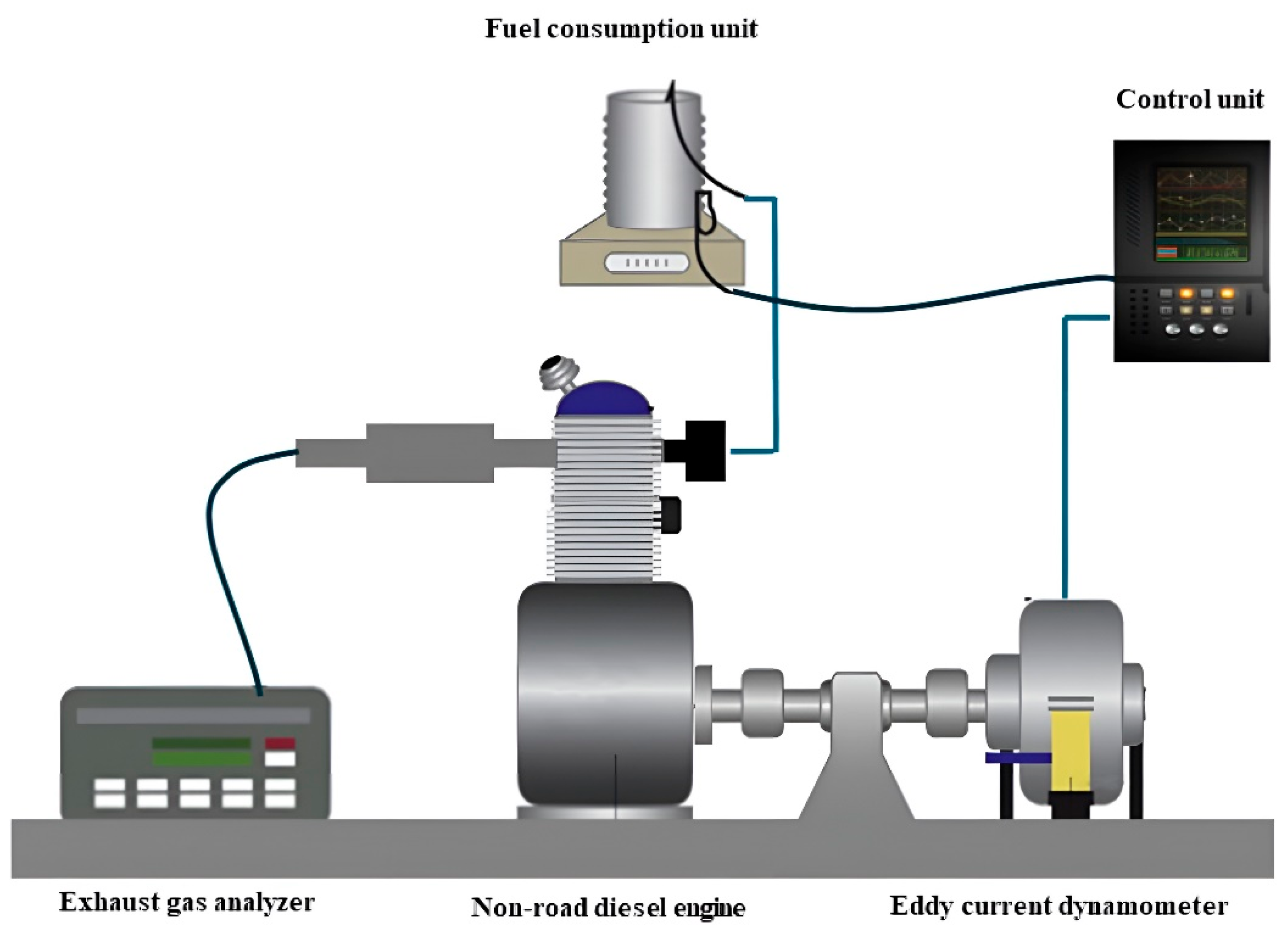 Fuel consumption unit

Control unit

Exhaust gas analyzer

Non-road diesel engine

Eddy current dynamometer