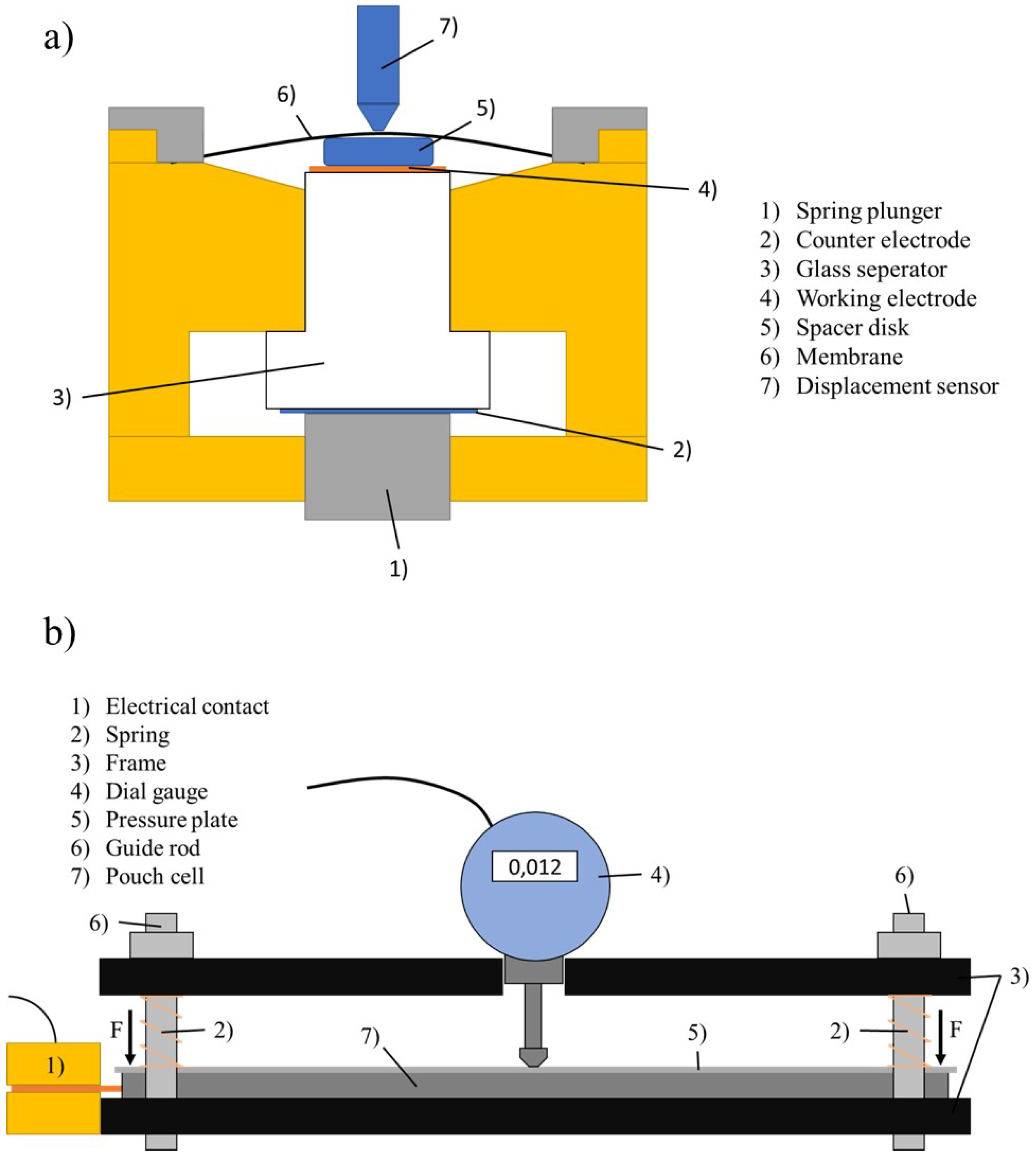 a)

7)

6)

5)

4)

3)

2)

1)

1) Spring plunger
2) Counter electrode
3) Glass seperator
4) Working electrode
5) Spacer disk
6) Membrane
7) Displacement sensor

b)

1) Electrical contact
2) Spring
3) Frame
4) Dial gauge
5) Pressure plate
6) Guide rod
7) Pouch cell

0,012

4)

6)

6)

3)

F

2)

7)

5)

2)

F

1)