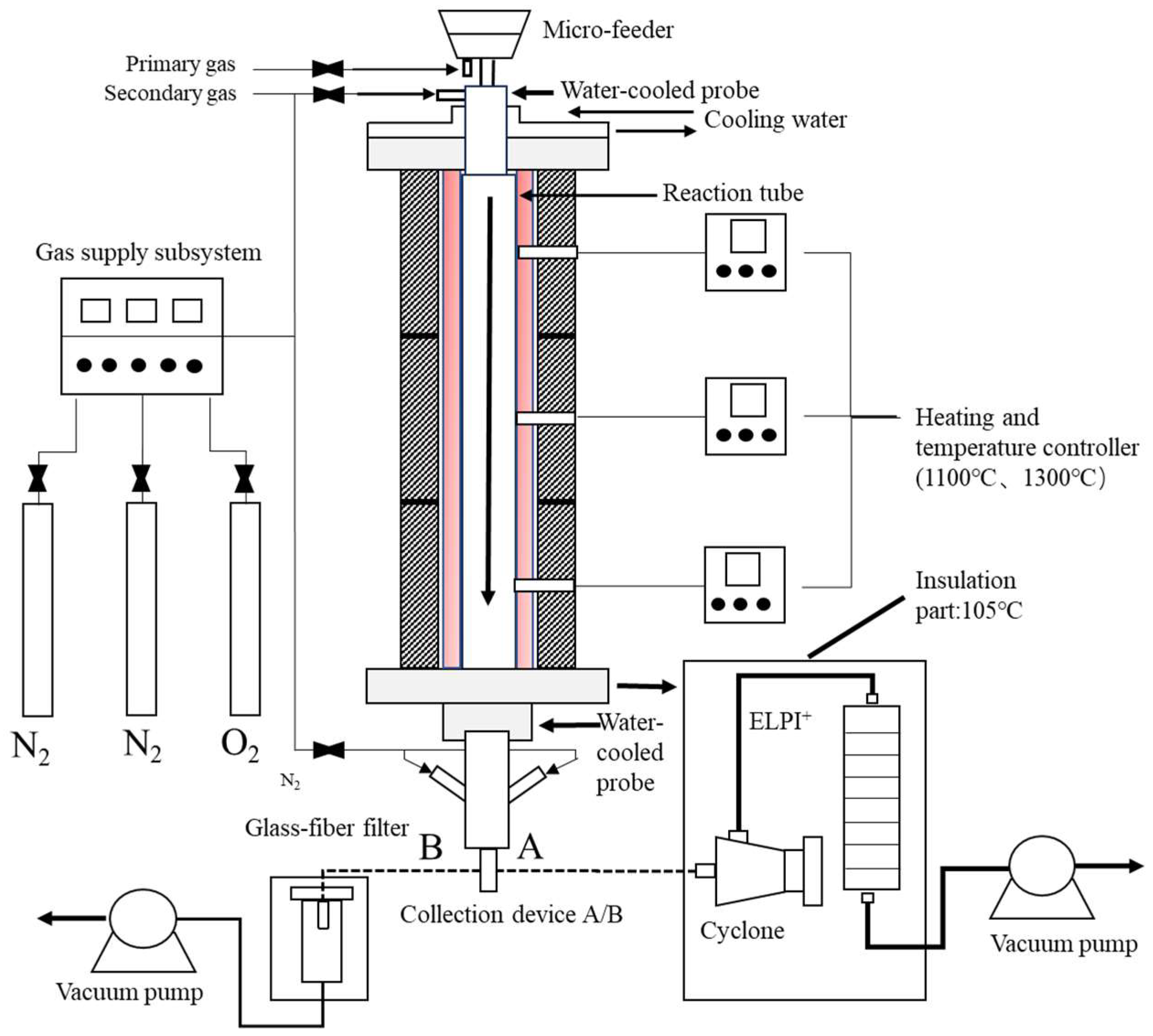 Micro-feeder

Primary gas

Secondary gas

Water-cooled probe

Cooling water

Reaction tube

Gas supply subsystem

Heating and temperature controller (1100°C、1300°C)

Insulation part:105°C

$N_2$ $N_2$ $O_2$

$N_2$

Water-cooled probe

$ELPI^+$

Glass-fiber filter

B A

Collection device A/B

Cyclone

Vacuum pump

Vacuum pump