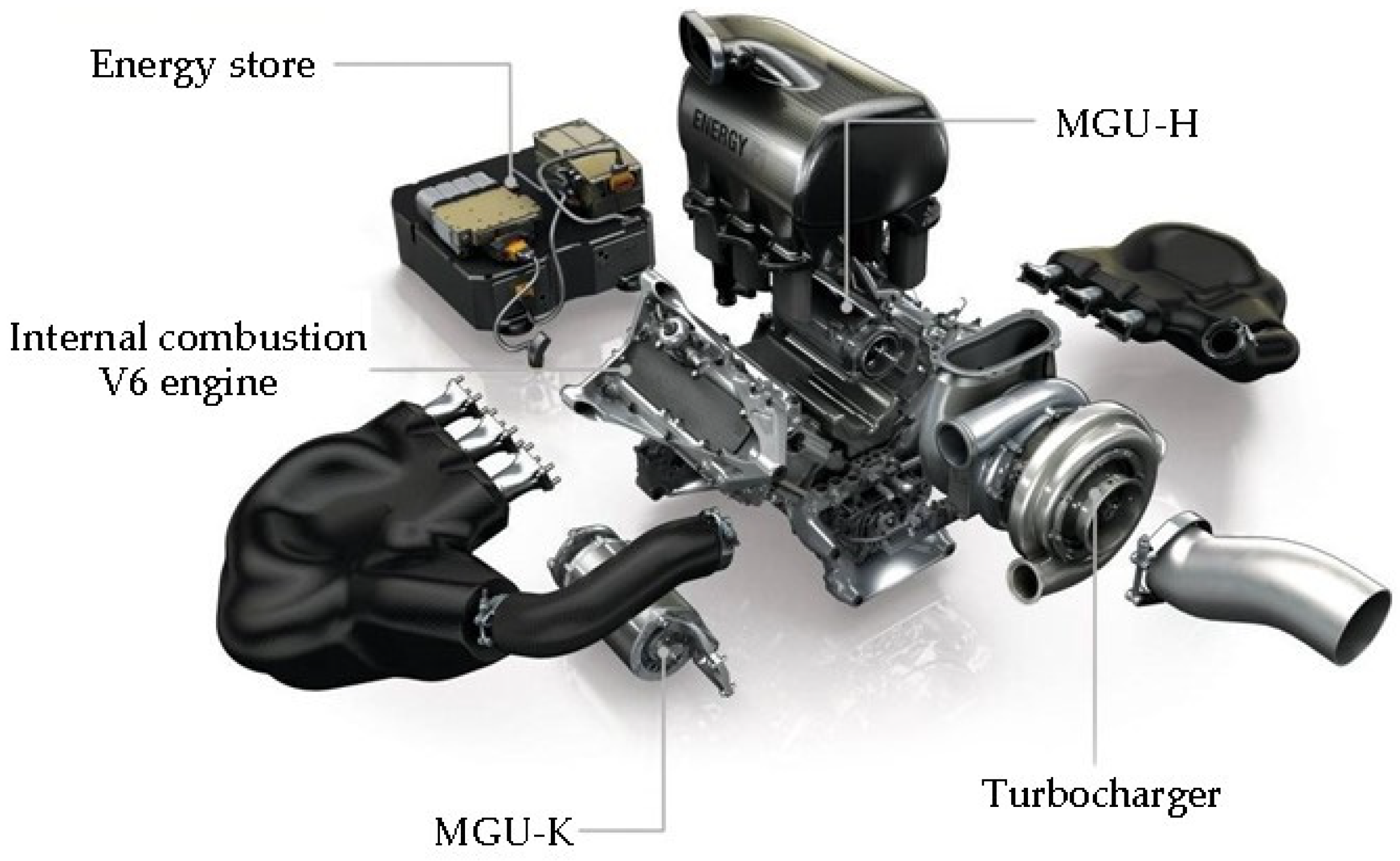 Energy store

ENERGY

MGU-H

Internal combustion V6 engine

Turbocharger

MGU-K