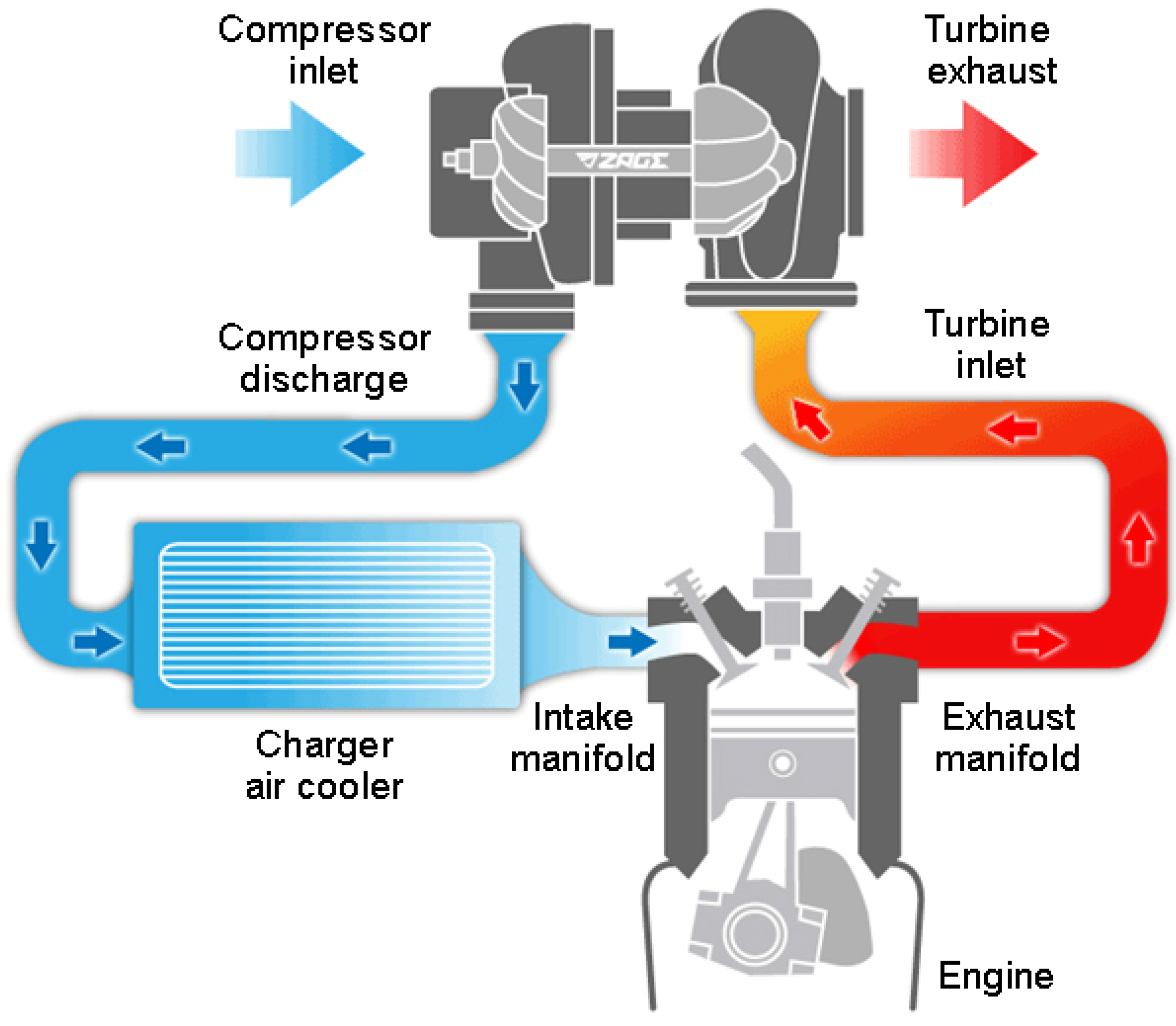 Compressor inlet

ZAGE

Turbine exhaust

Compressor discharge

Turbine inlet

Charger air cooler

Intake manifold

Exhaust manifold

Engine