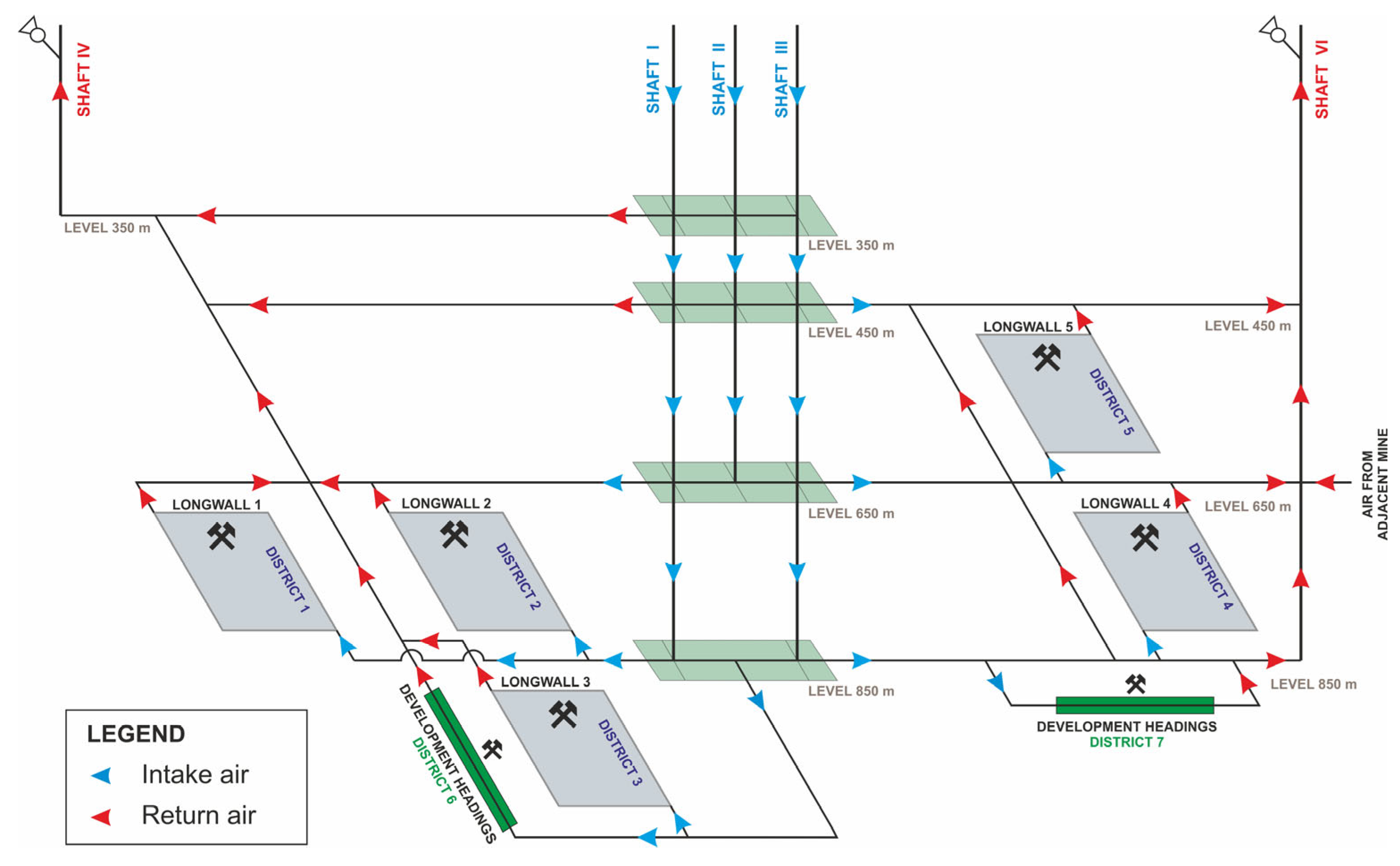 SHAFT IV

SHAFT I

SHAFT II

SHAFT III

SHAFT VI

LEVEL 350 m

LEVEL 350 m

LEVEL 450 m

LONGWALL 5

LEVEL 450 m

DISTRICT 5

AIR FROM ADJACENT MINE

LONGWALL 1

LONGWALL 2

LEVEL 650 m

LONGWALL 4

LEVEL 650 m

DISTRICT 1

DISTRICT 2

DISTRICT 4

LONGWALL 3

LEVEL 850 m

LEVEL 850 m

DEVELOPMENT HEADINGS
DISTRICT 6

DISTRICT 3

DEVELOPMENT HEADINGS
DISTRICT 7

LEGEND
Intake air
Return air