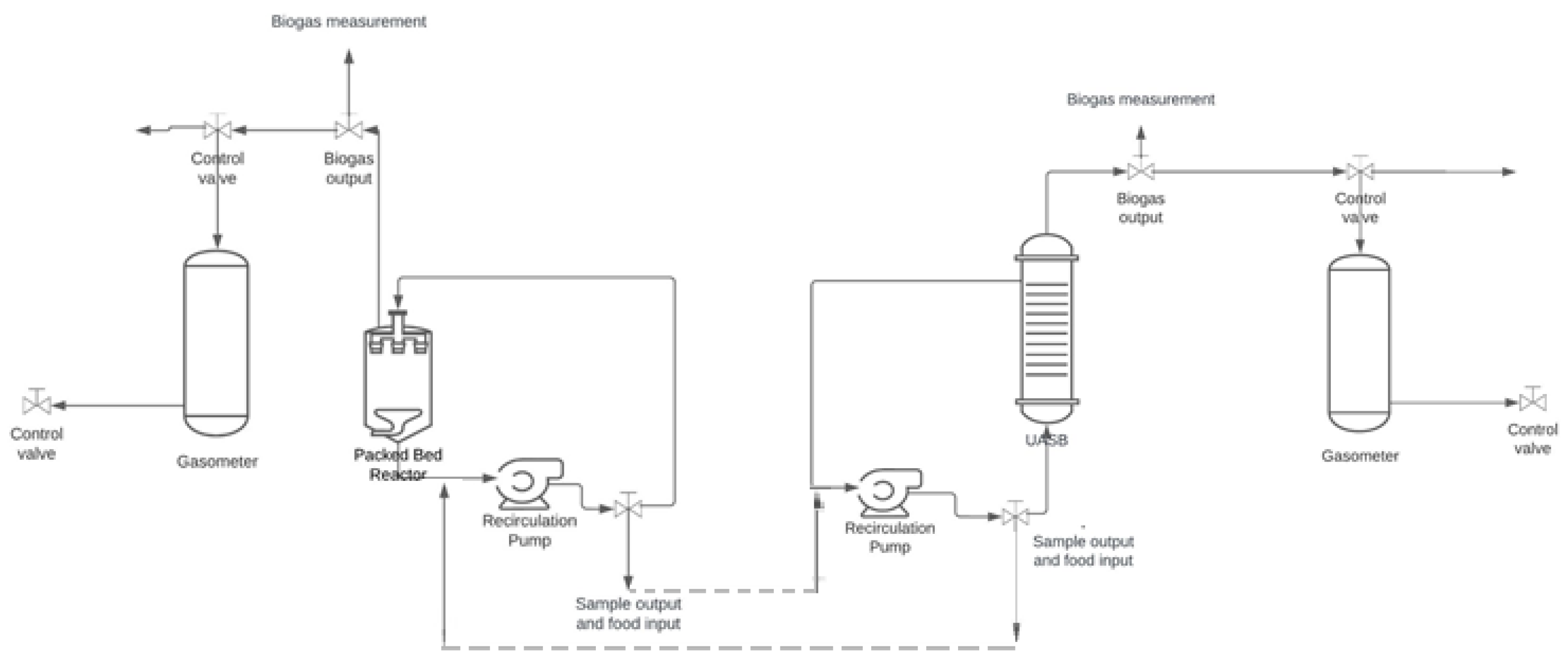 Biogas measurement

Control valve

Biogas output

Control valve

Gasometer

Packed Bed Reactor

Recirculation Pump

Sample output and food input

Biogas measurement

Biogas output

Control valve

UASB

Gasometer

Control valve

Recirculation Pump

Sample output and food input