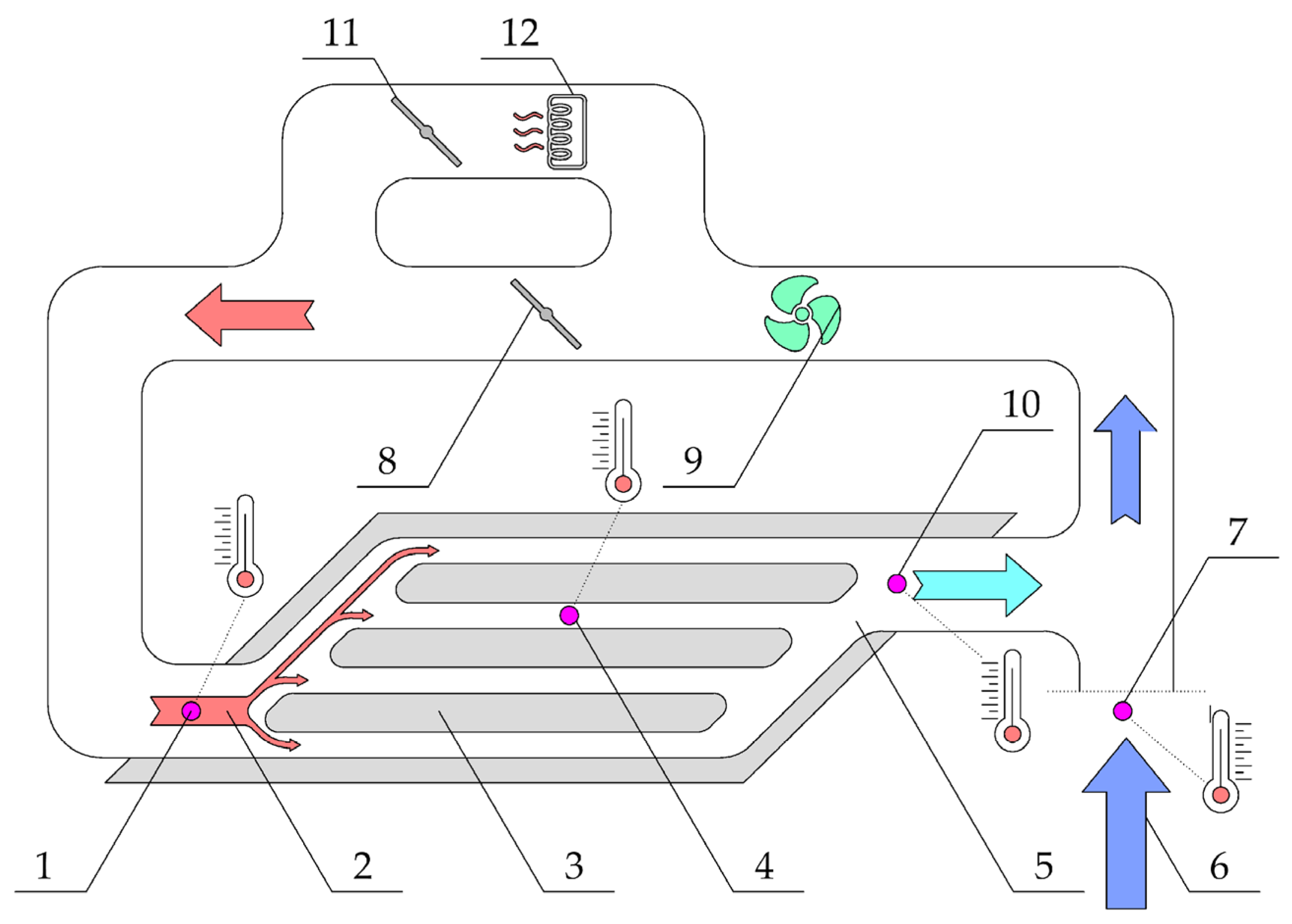 11
12
8
9
10
7
1
2
3
4
5
6