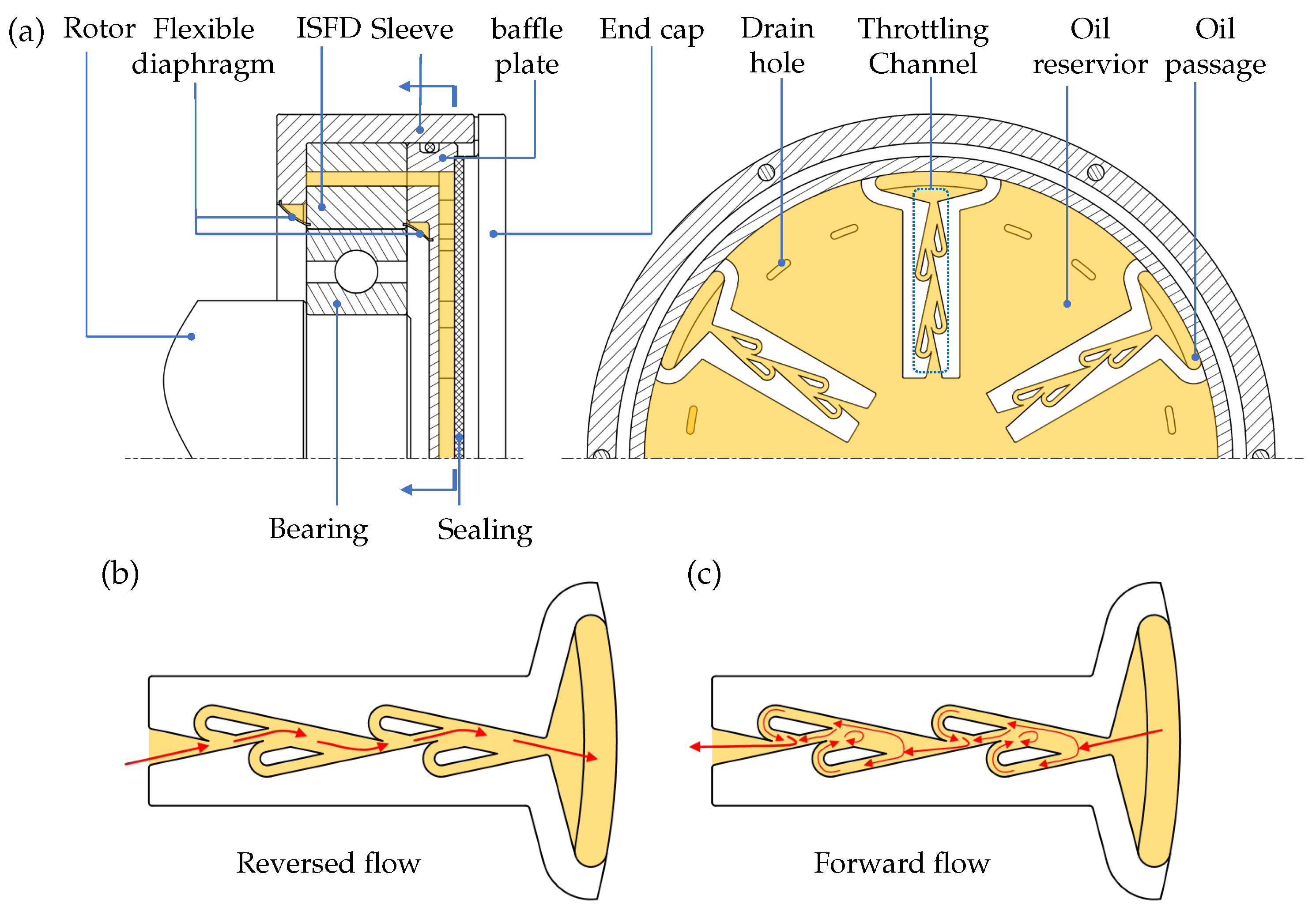 (a) Rotor Flexible diaphragm ISFD Sleeve baffle plate End cap Drain hole Throttling Channel Oil reservior Oil passage

Bearing Sealing

(b)

Reversed flow

(c)

Forward flow