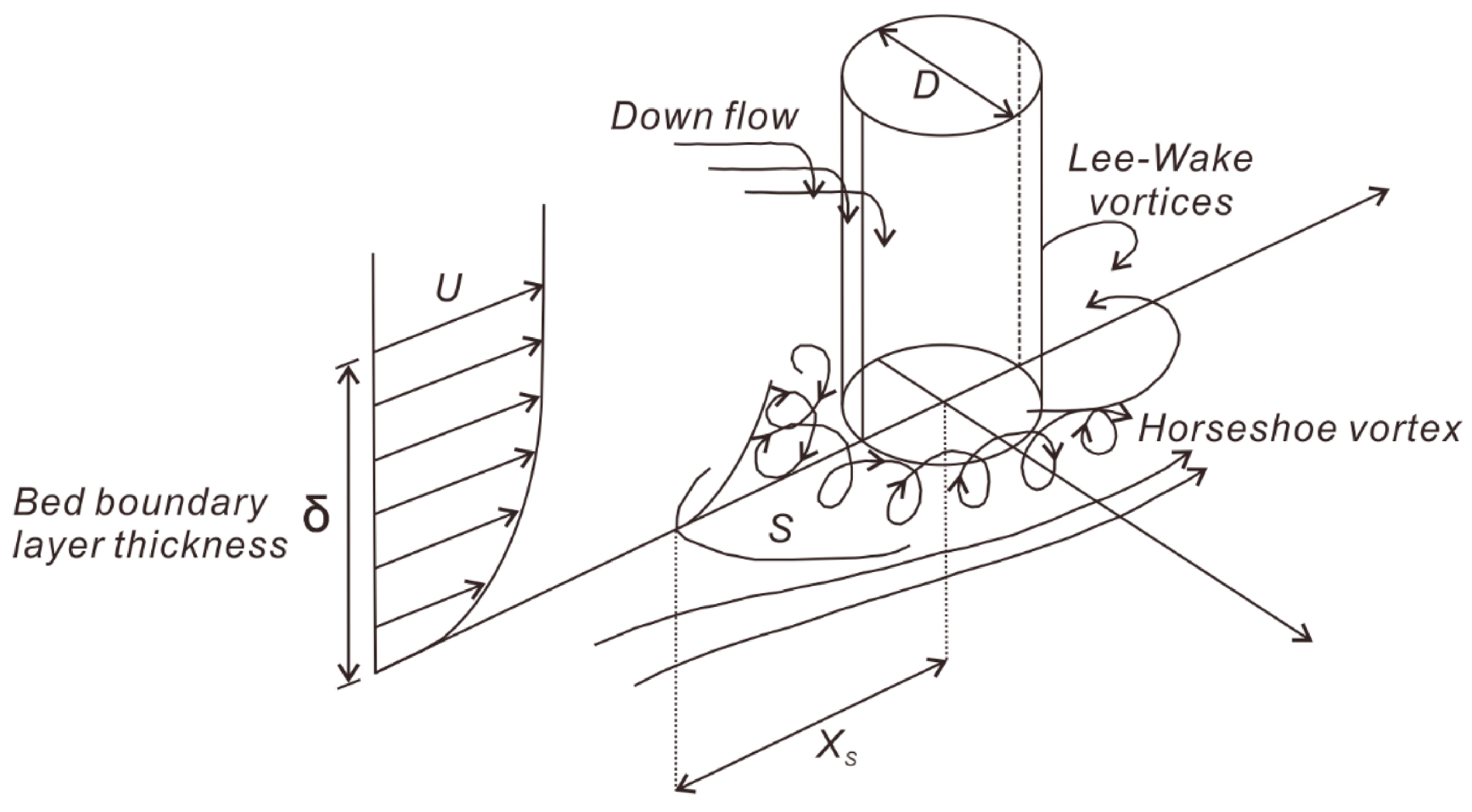 D

Down flow

Lee-Wake vortices

U

Horseshoe vortex

Bed boundary layer thickness

δ

S

$X_s$