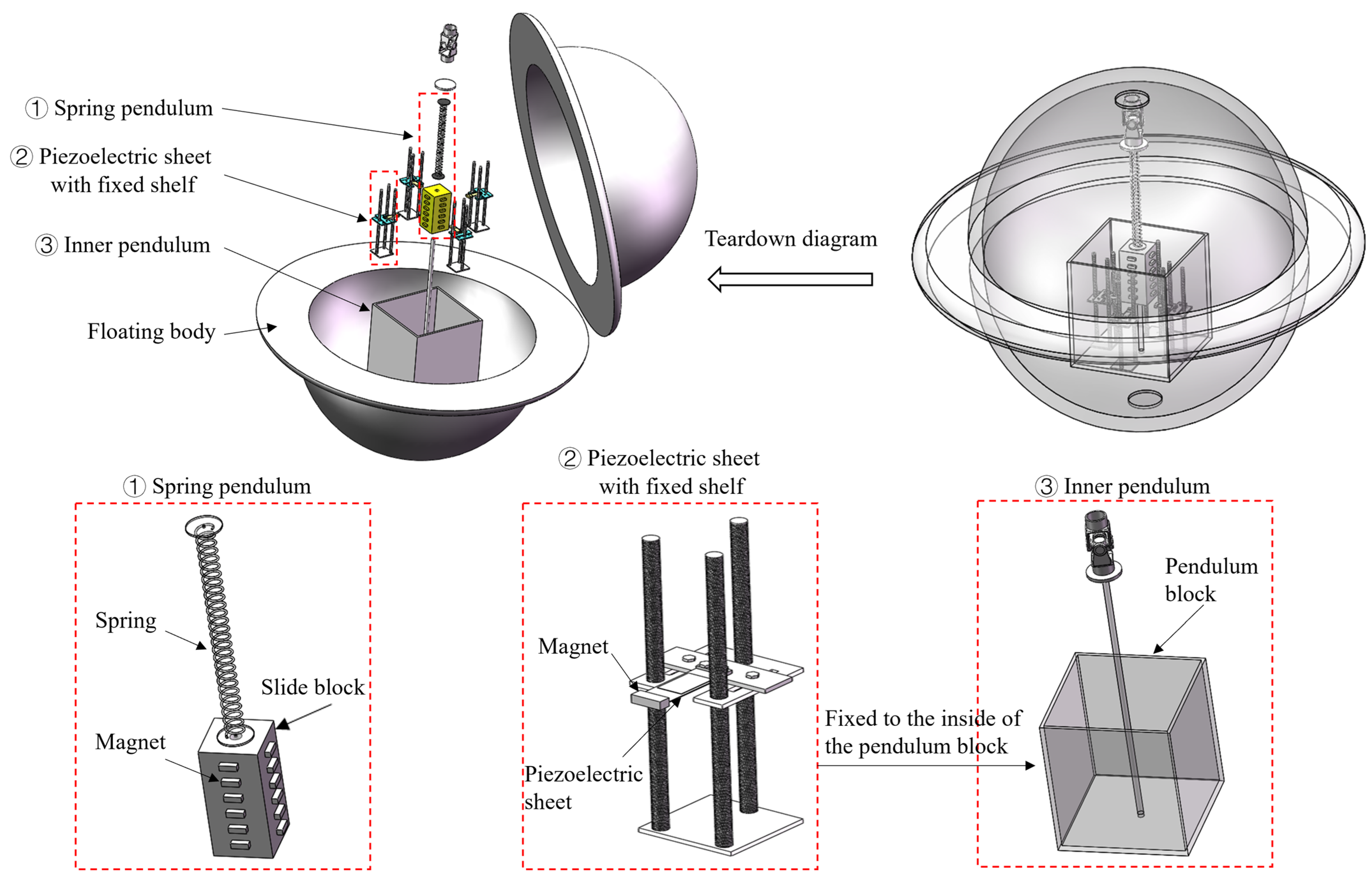 ① Spring pendulum

② Piezoelectric sheet with fixed shelf

③ Inner pendulum

Floating body

Teardown diagram

① Spring pendulum

Spring

Slide block

Magnet

② Piezoelectric sheet with fixed shelf

Magnet

Piezoelectric sheet

Fixed to the inside of the pendulum block

③ Inner pendulum

Pendulum block