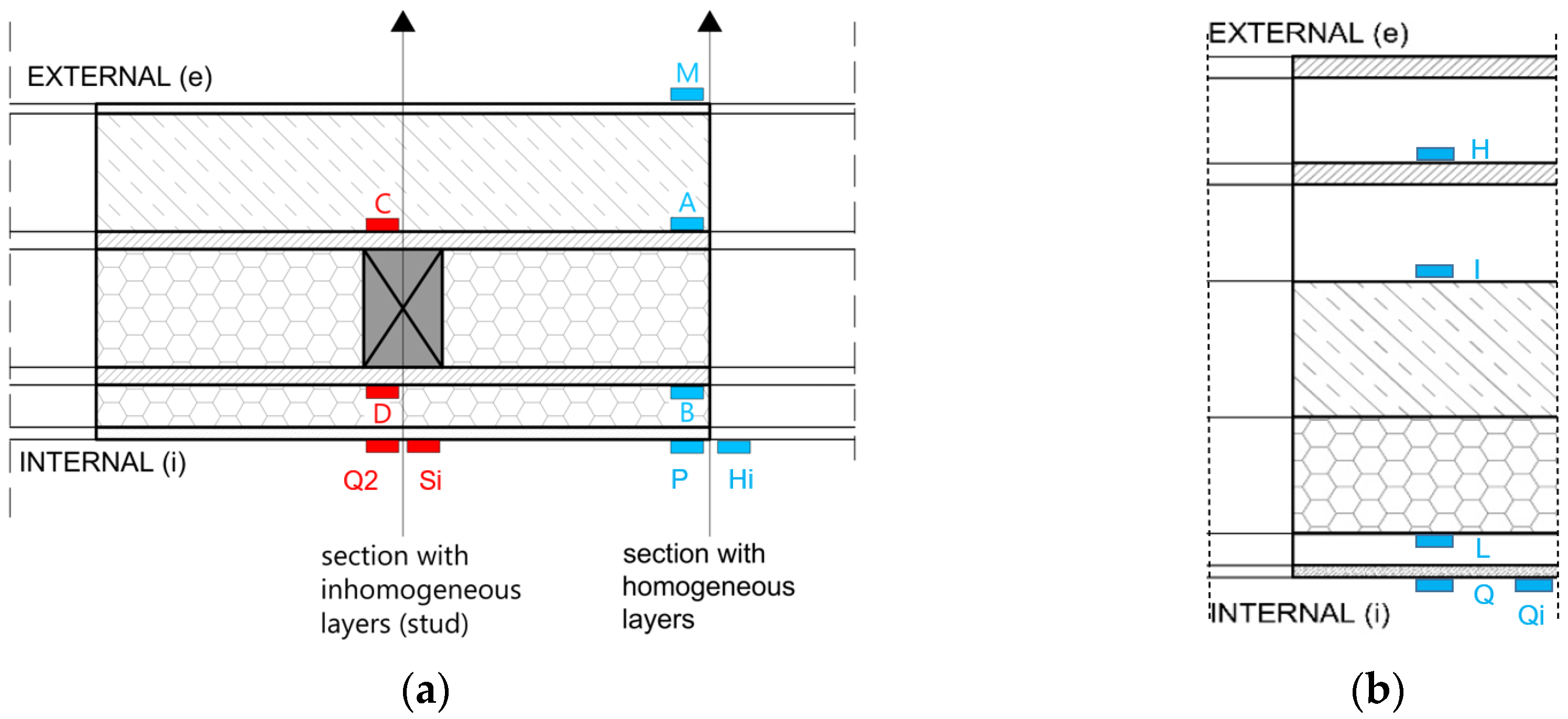 EXTERNAL (e)

M

C

A

D

B

INTERNAL (i)

Q2 Si

P Hi

section with inhomogeneous layers (stud)

section with homogeneous layers

(a)

EXTERNAL (e)

H

I

L

Q Qi

INTERNAL (i)

(b)