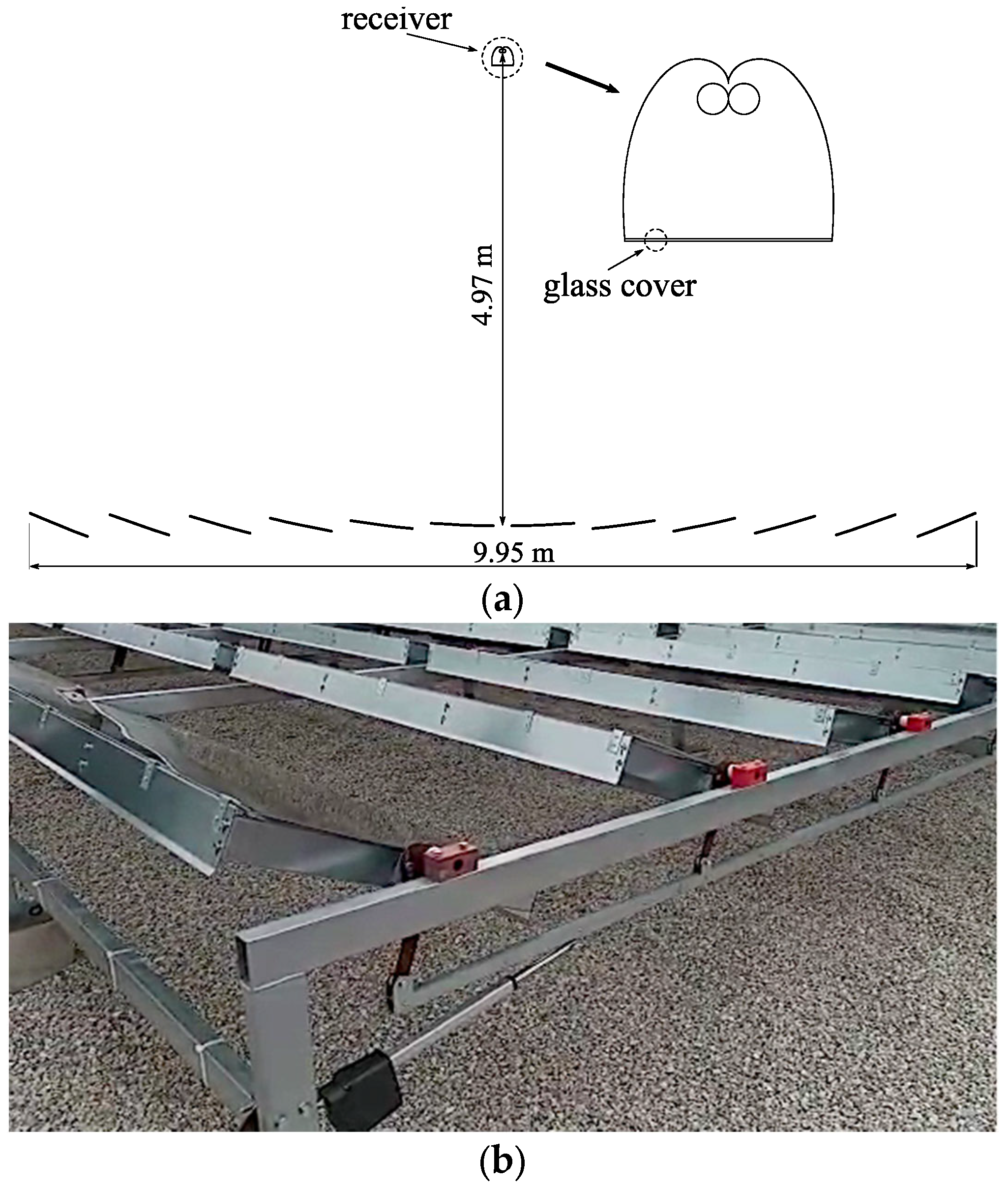 receiver

glass cover

4.97 m

9.95 m

(a)

(b)