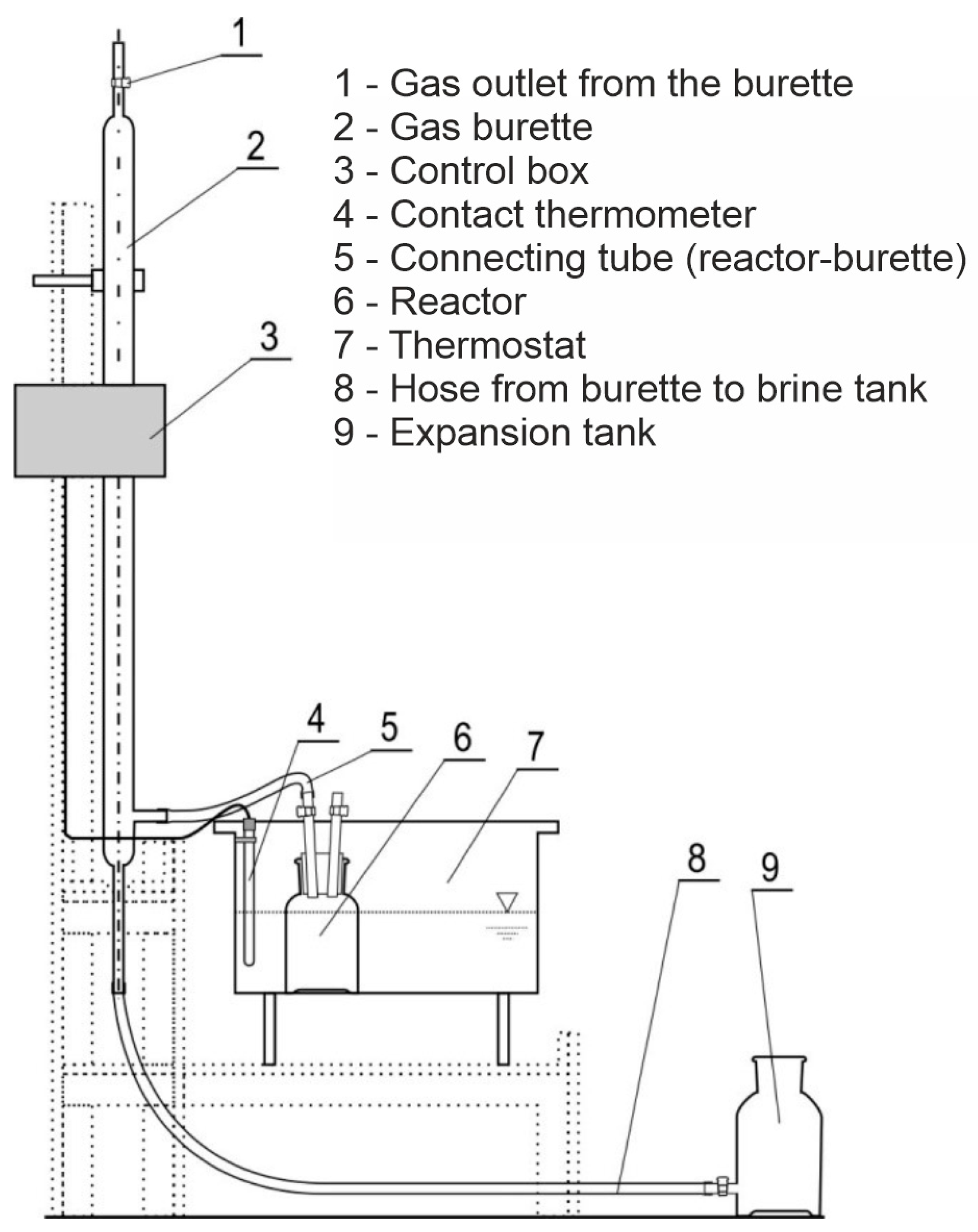 1

2

3

1 - Gas outlet from the burette
2 - Gas burette
3 - Control box
4 - Contact thermometer
5 - Connecting tube (reactor-burette)
6 - Reactor
7 - Thermostat
8 - Hose from burette to brine tank
9 - Expansion tank

4 5 6 7

8 9