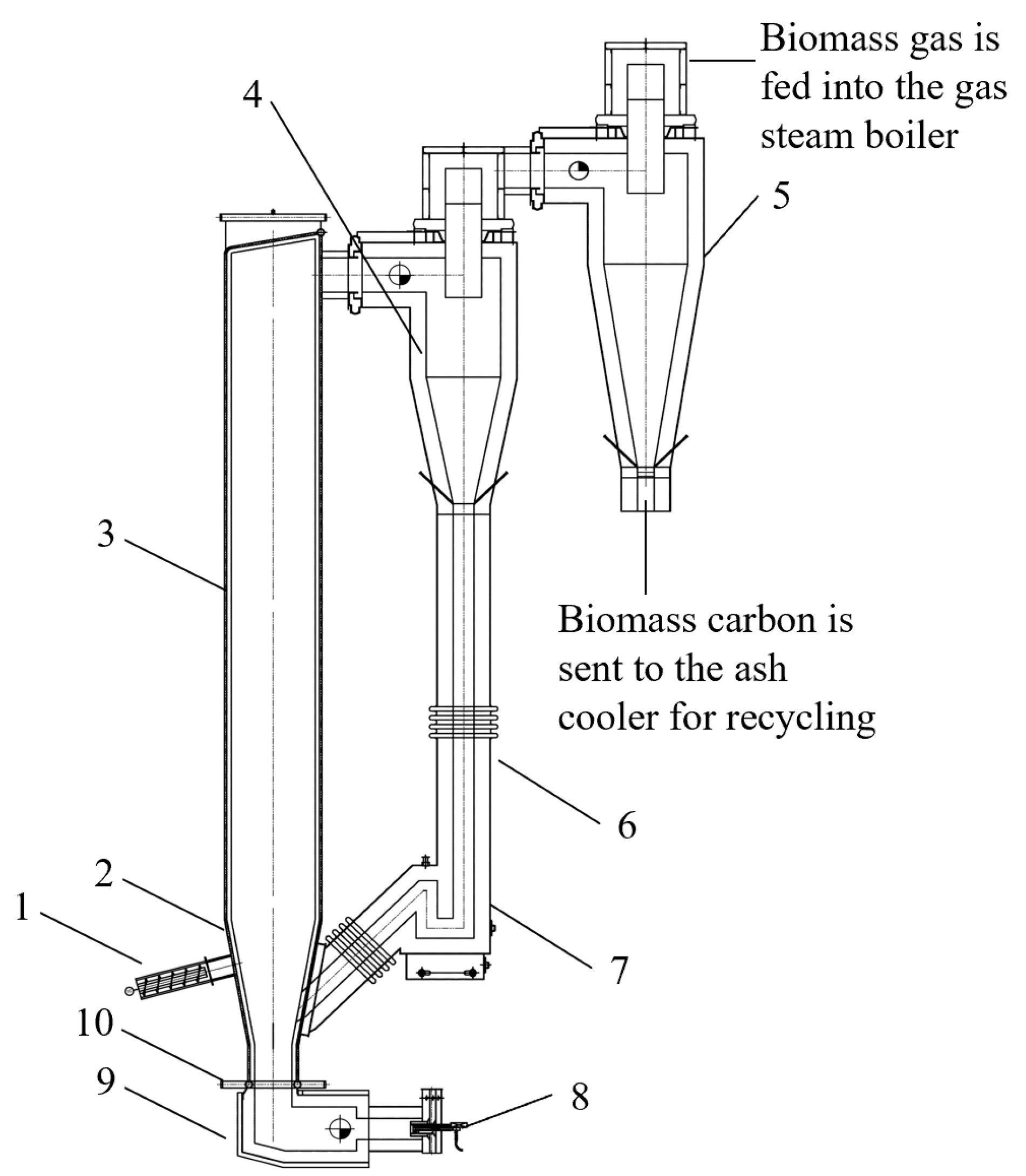 Biomass gas is fed into the gas steam boiler

4

5

3

Biomass carbon is sent to the ash cooler for recycling

6

2

1

7

10

9

8