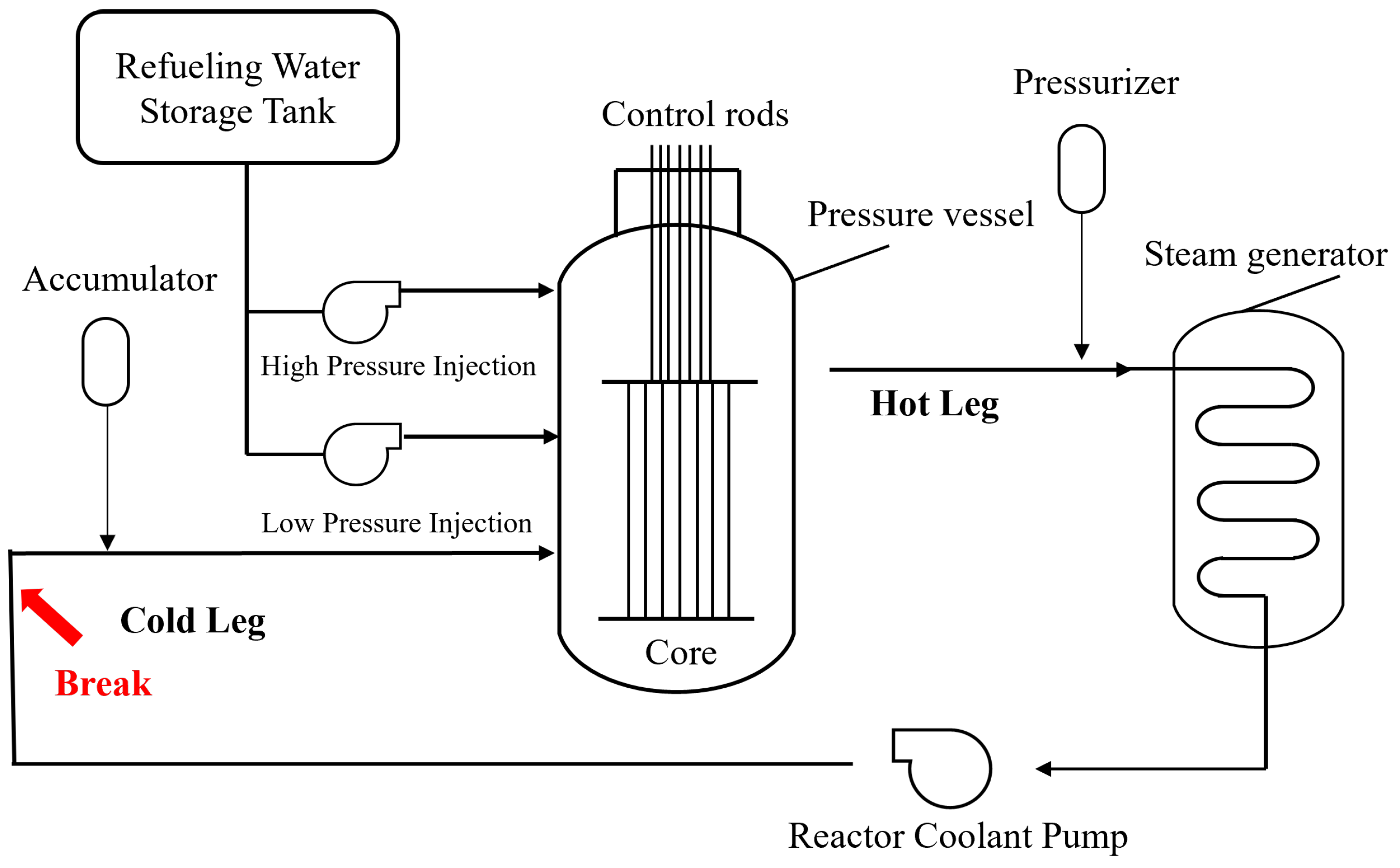 Refueling Water Storage Tank

Control rods

Pressurizer

Pressure vessel

Steam generator

Accumulator

High Pressure Injection

Hot Leg

Low Pressure Injection

Cold Leg

Break

Core

Reactor Coolant Pump