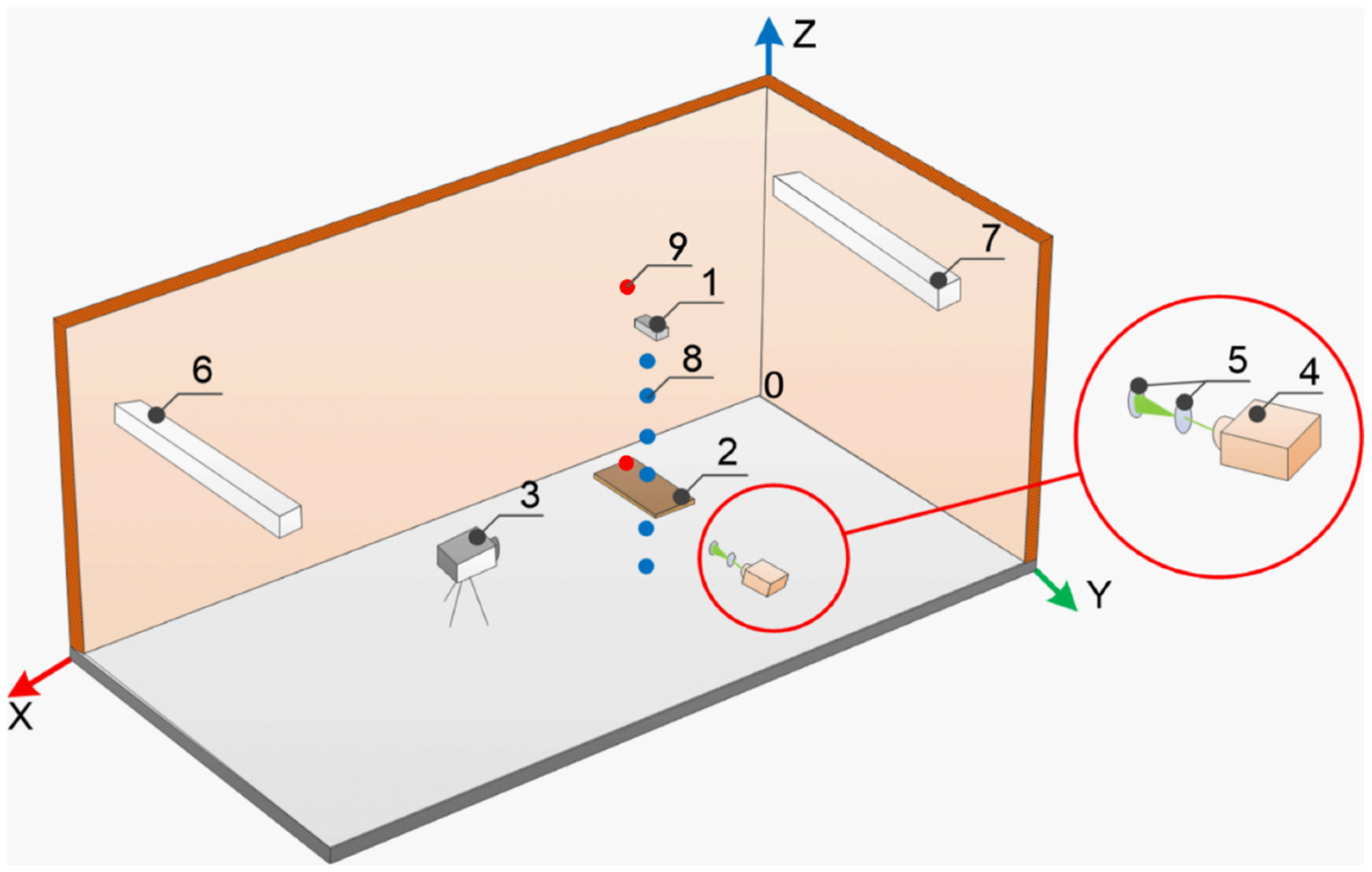 Z
9
1
7
6
8
0
5
4
2
3
Y
X