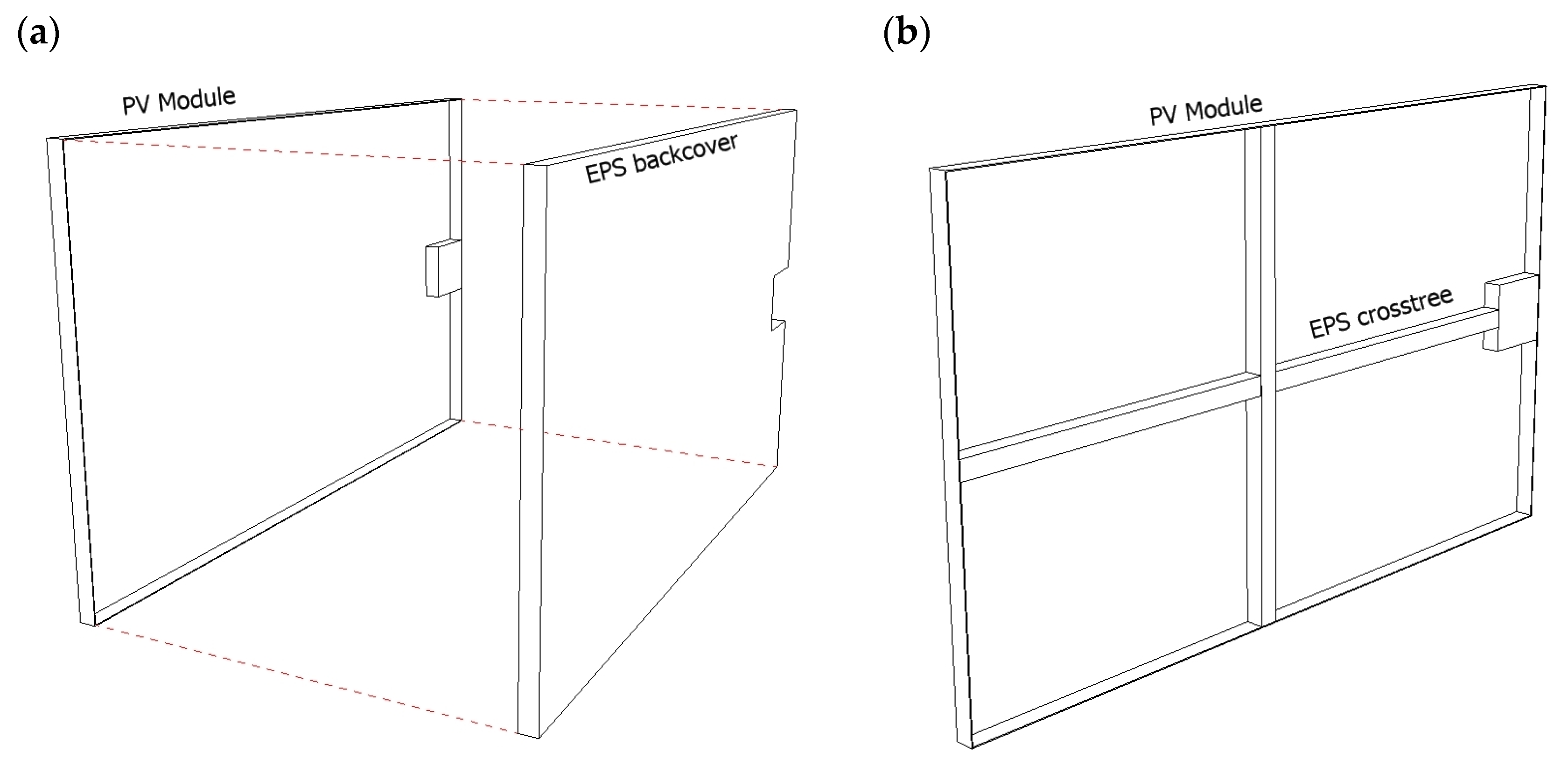 (a)

PV Module

EPS backcover

(b)

PV Module

EPS crosstree