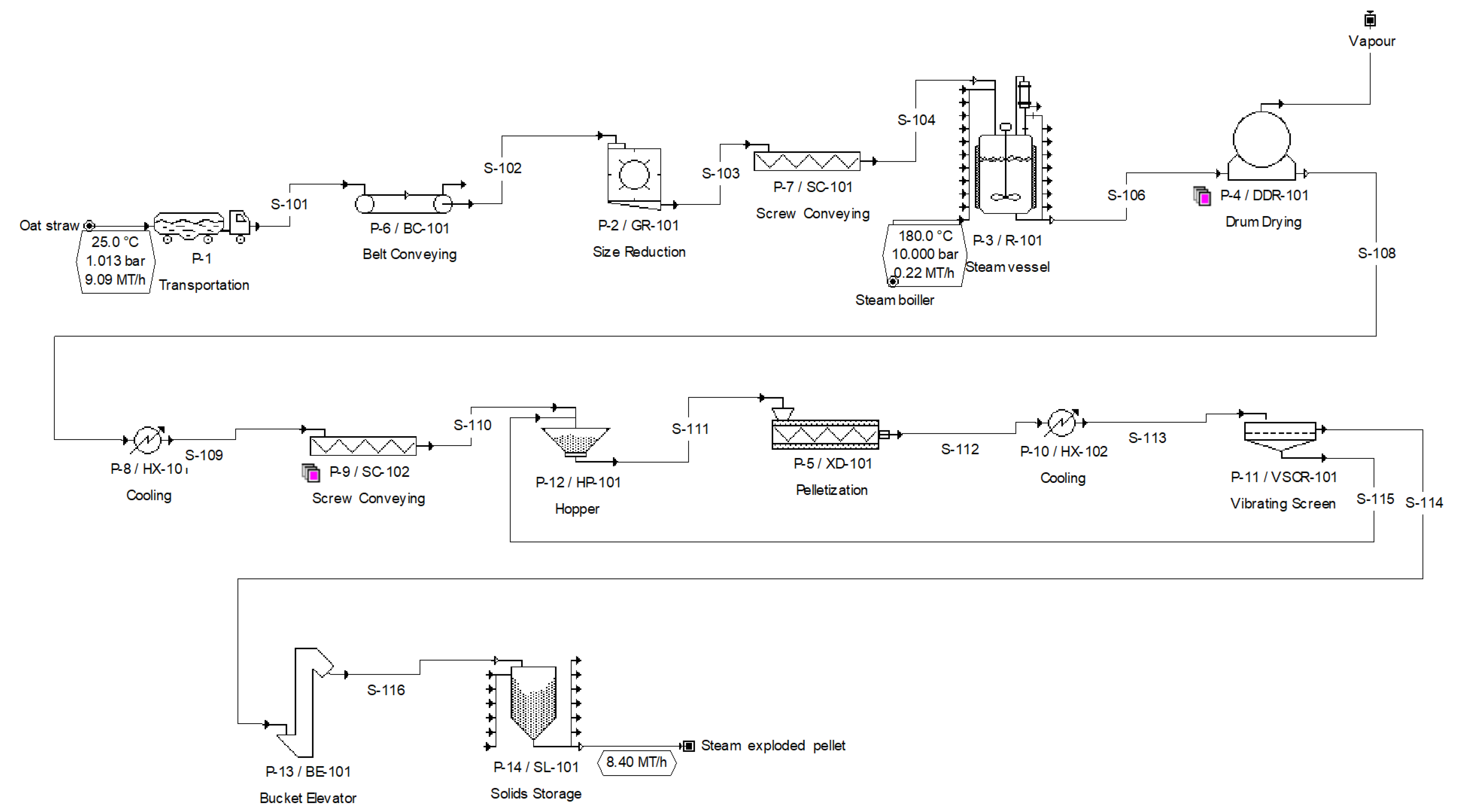 Vapour

Oat straw

25.0 °C
1.013 bar
9.09 MT/h

P-1
Transportation

S-101

P-6 / BC-101
Belt Conveying

S-102

P-2 / GR-101
Size Reduction

S-103

P-7 / SC-101
Screw Conveying

S-104

180.0 °C
10.000 bar
0.22 MT/h

Steam boiller

P-3 / R-101
Steam vessel

S-106

P-4 / DDR-101
Drum Drying

S-108

P-8 / HX-101
Cooling

S-109

P-9 / SC-102
Screw Conveying

S-110

P-12 / HP-101
Hopper

S-111

P-5 / XD-101
Pelletization

S-112

P-10 / HX-102
Cooling

S-113

P-11 / VSCR-101
Vibrating Screen

S-115

S-114

P-13 / BE-101
Bucket Elevator

S-116

P-14 / SL-101
Solids Storage

8.40 MT/h

Steam exploded pellet