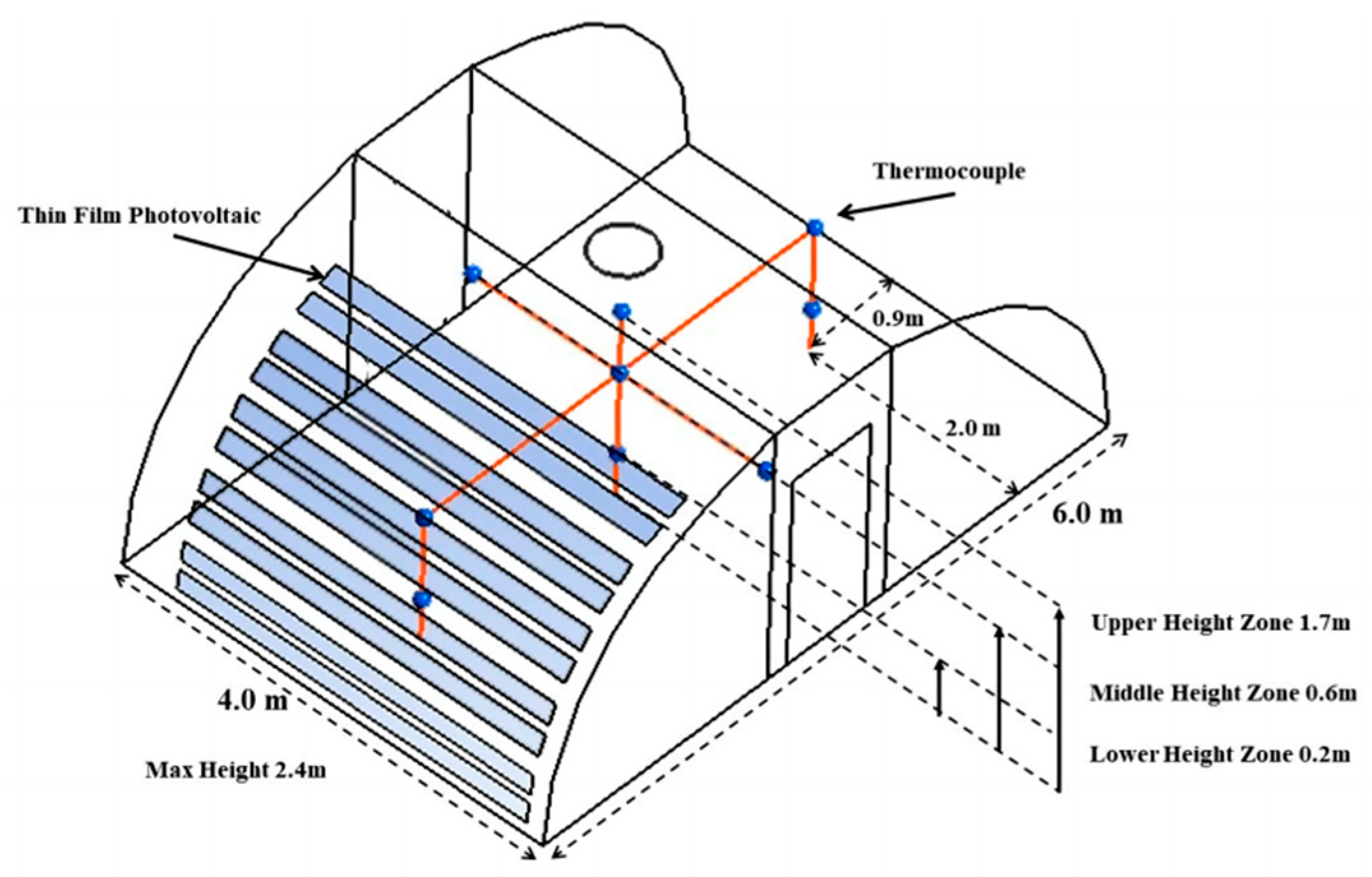 Thermocouple

Thin Film Photovoltaic

0.9m

2.0 m

6.0 m

Upper Height Zone 1.7m

Middle Height Zone 0.6m

Lower Height Zone 0.2m

4.0 m

Max Height 2.4m