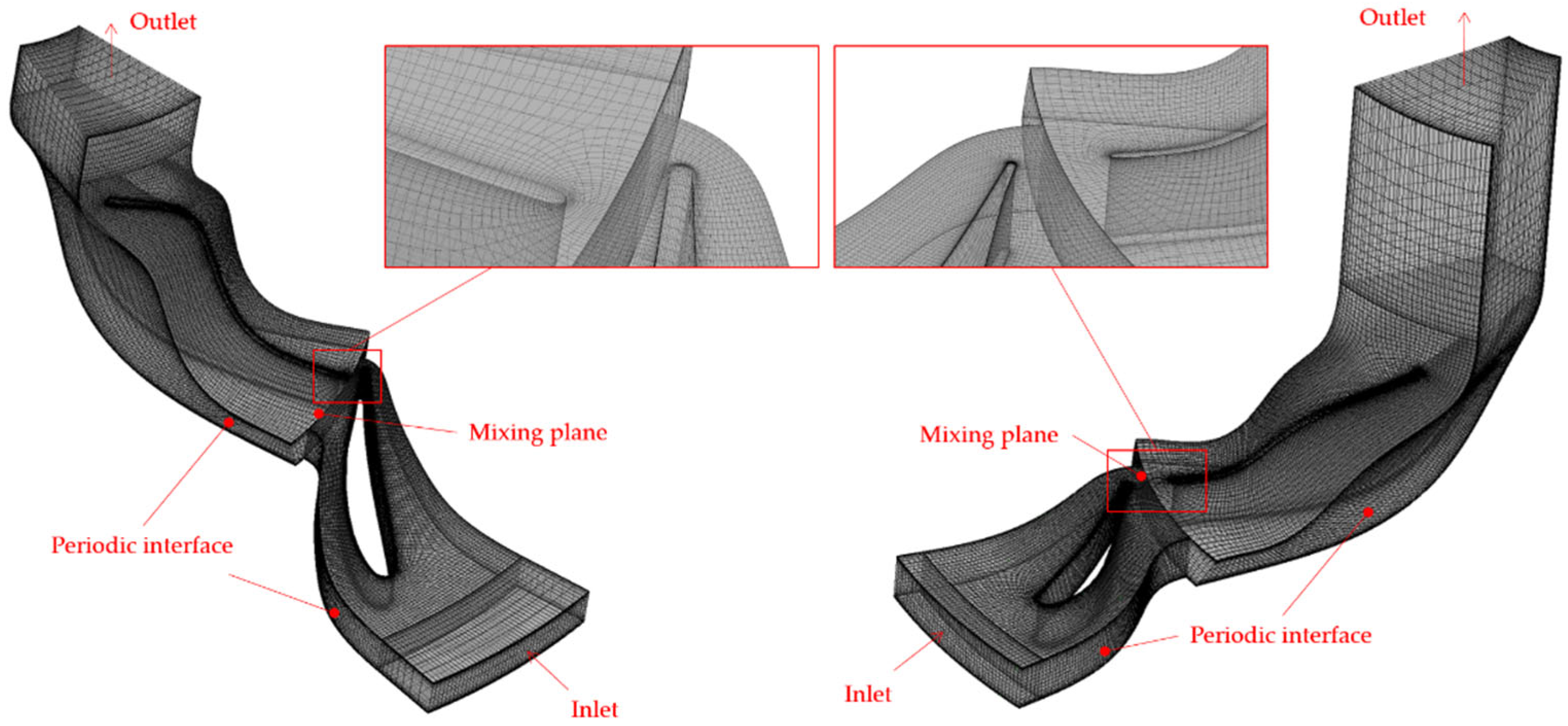 Outlet

Mixing plane

Periodic interface

Inlet

Outlet

Mixing plane

Periodic interface

Inlet