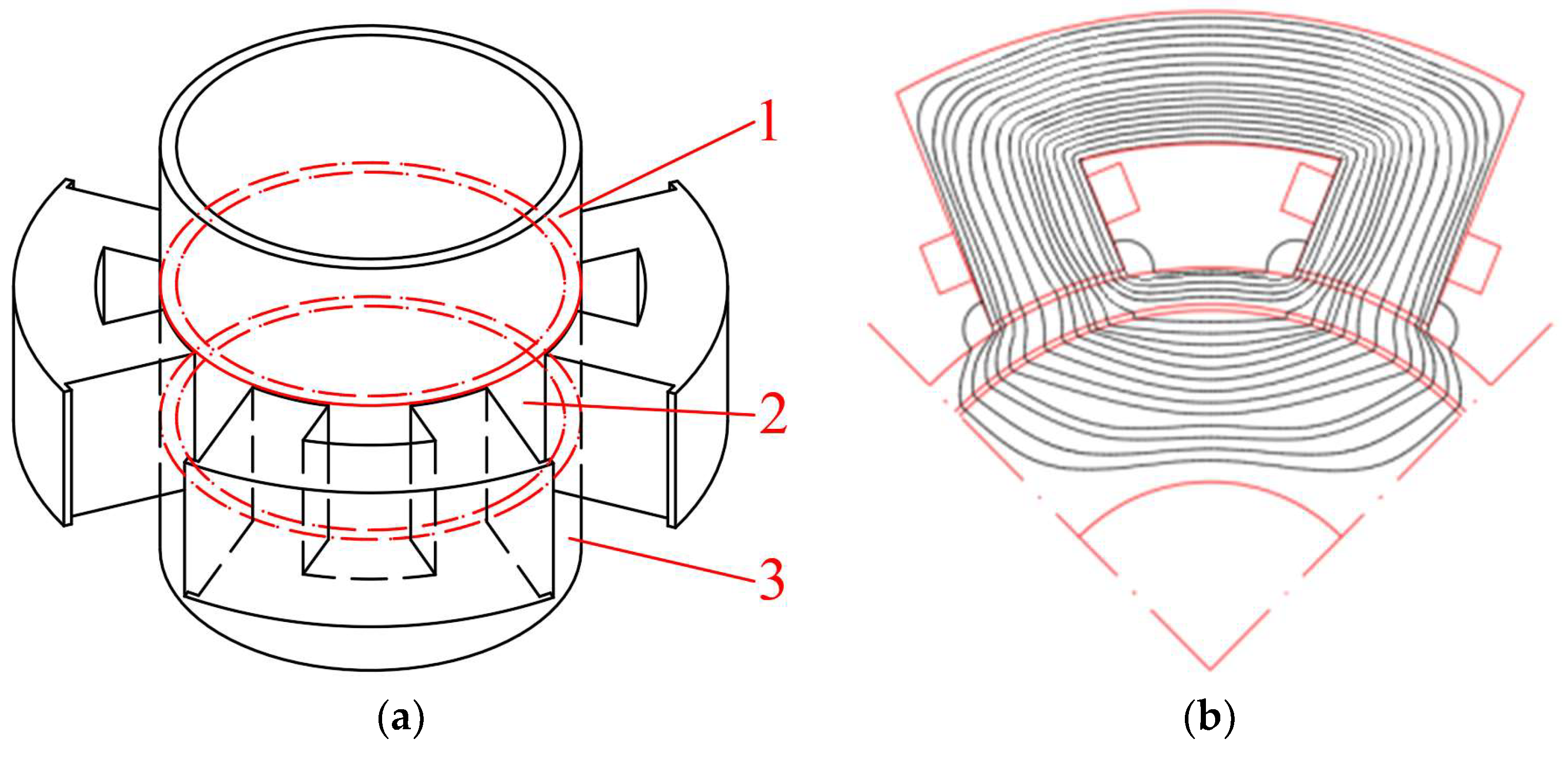 1
2
3
(a)
(b)