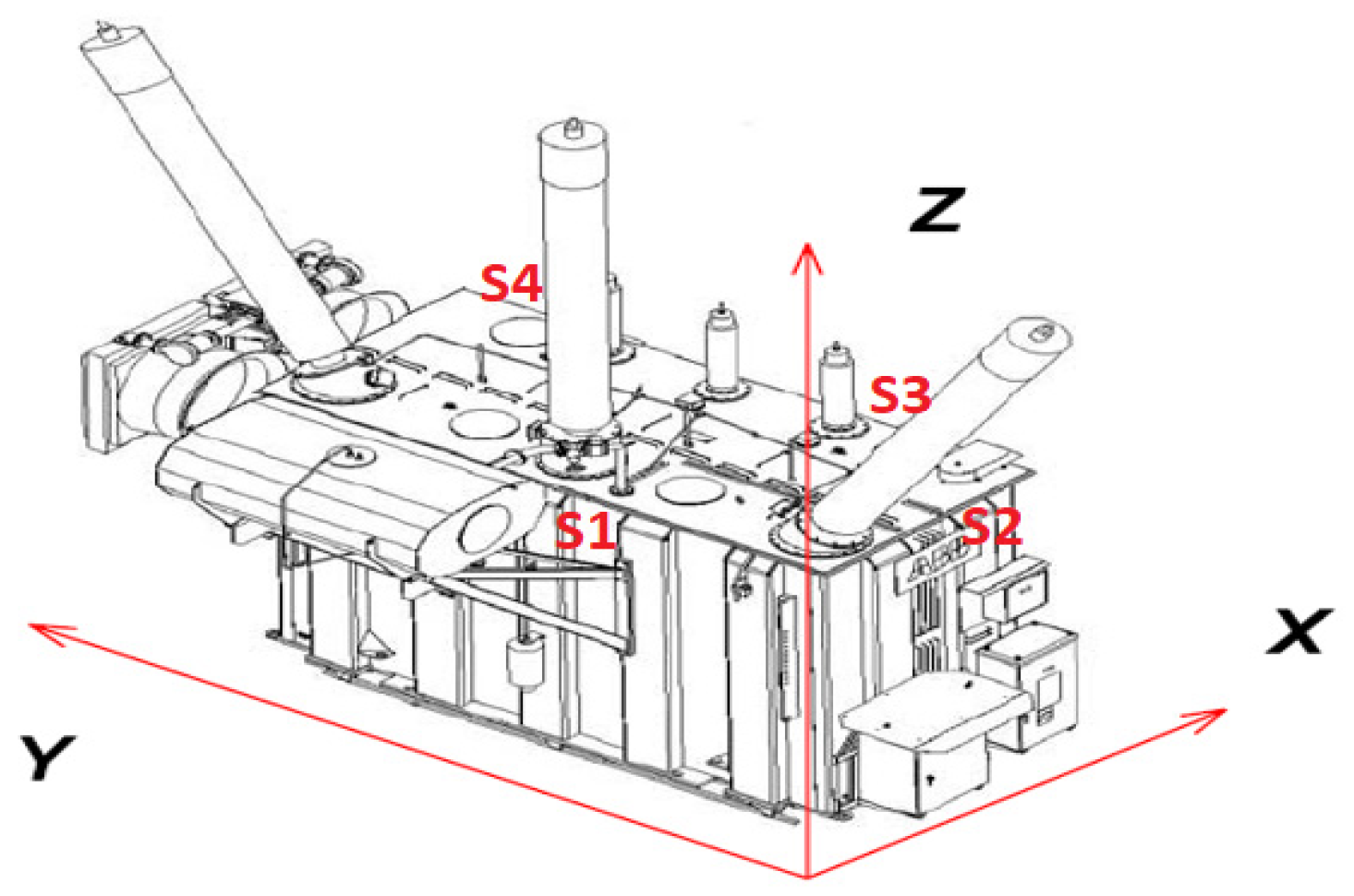 Z
S4
S3
S1
S2
X
Y