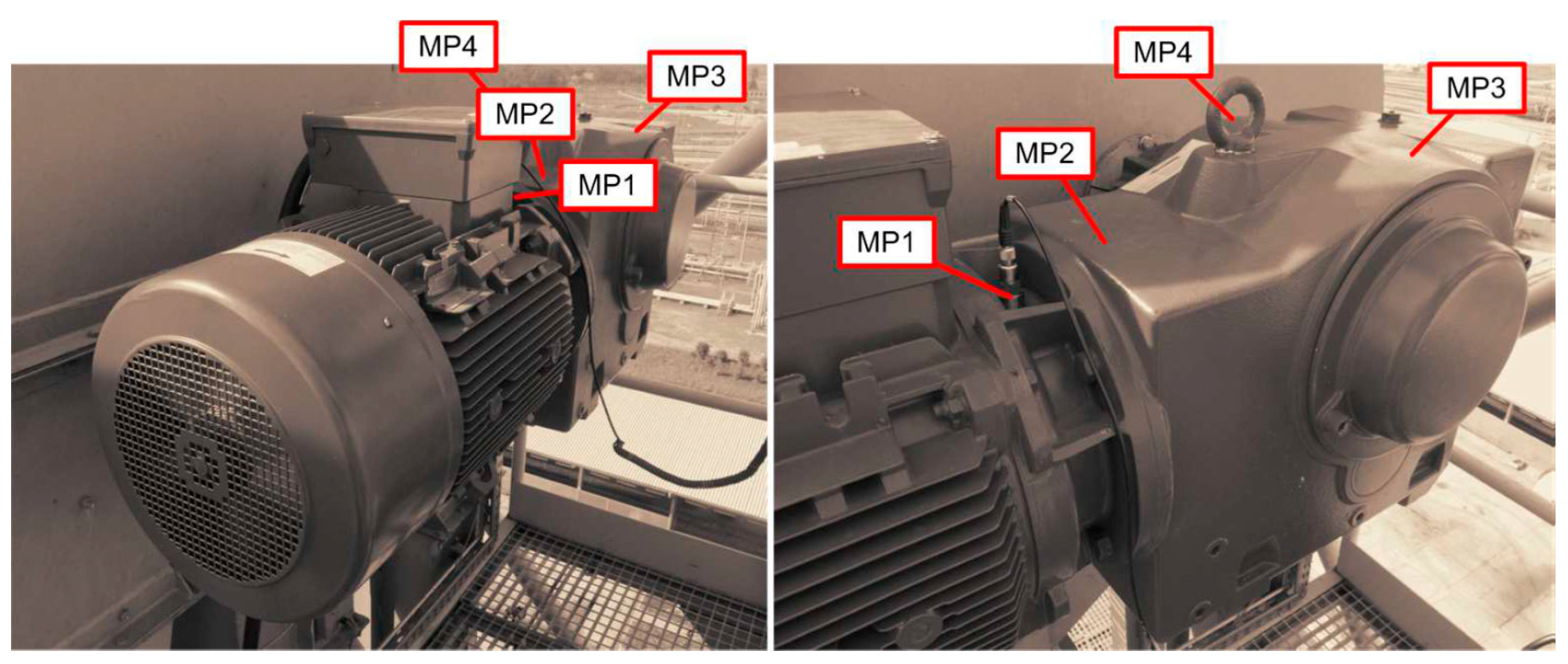 MP4
MP3
MP2
MP1

MP4
MP3
MP2
MP1