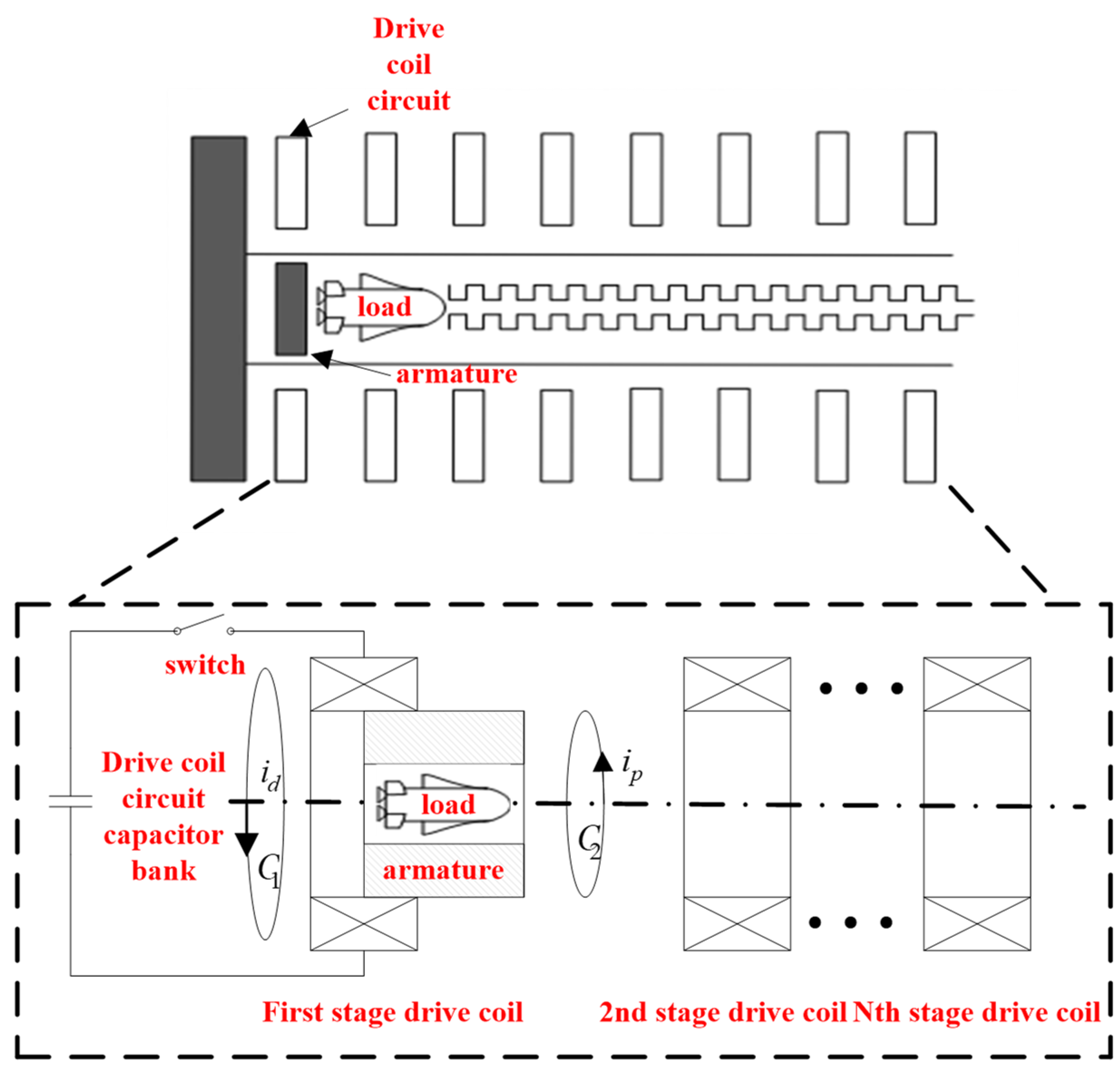 Drive coil circuit

load

armature

switch

Drive coil circuit capacitor bank

$i_d$

$C_1$

load

armature

$i_p$

$C_2$

First stage drive coil

2nd stage drive coil

Nth stage drive coil