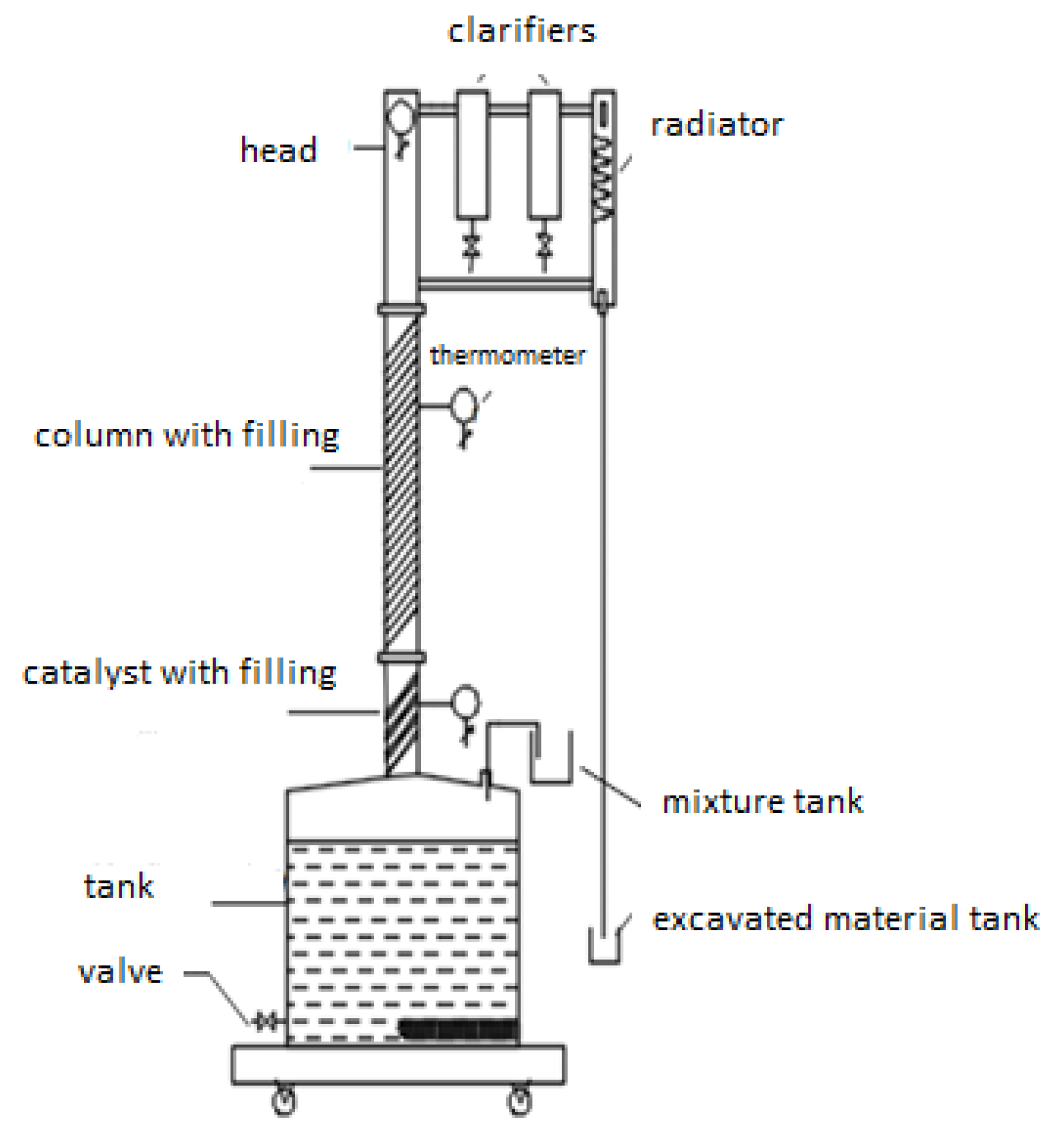 clarifiers

head

radiator

thermometer

column with filling

catalyst with filling

mixture tank

tank

excavated material tank

valve