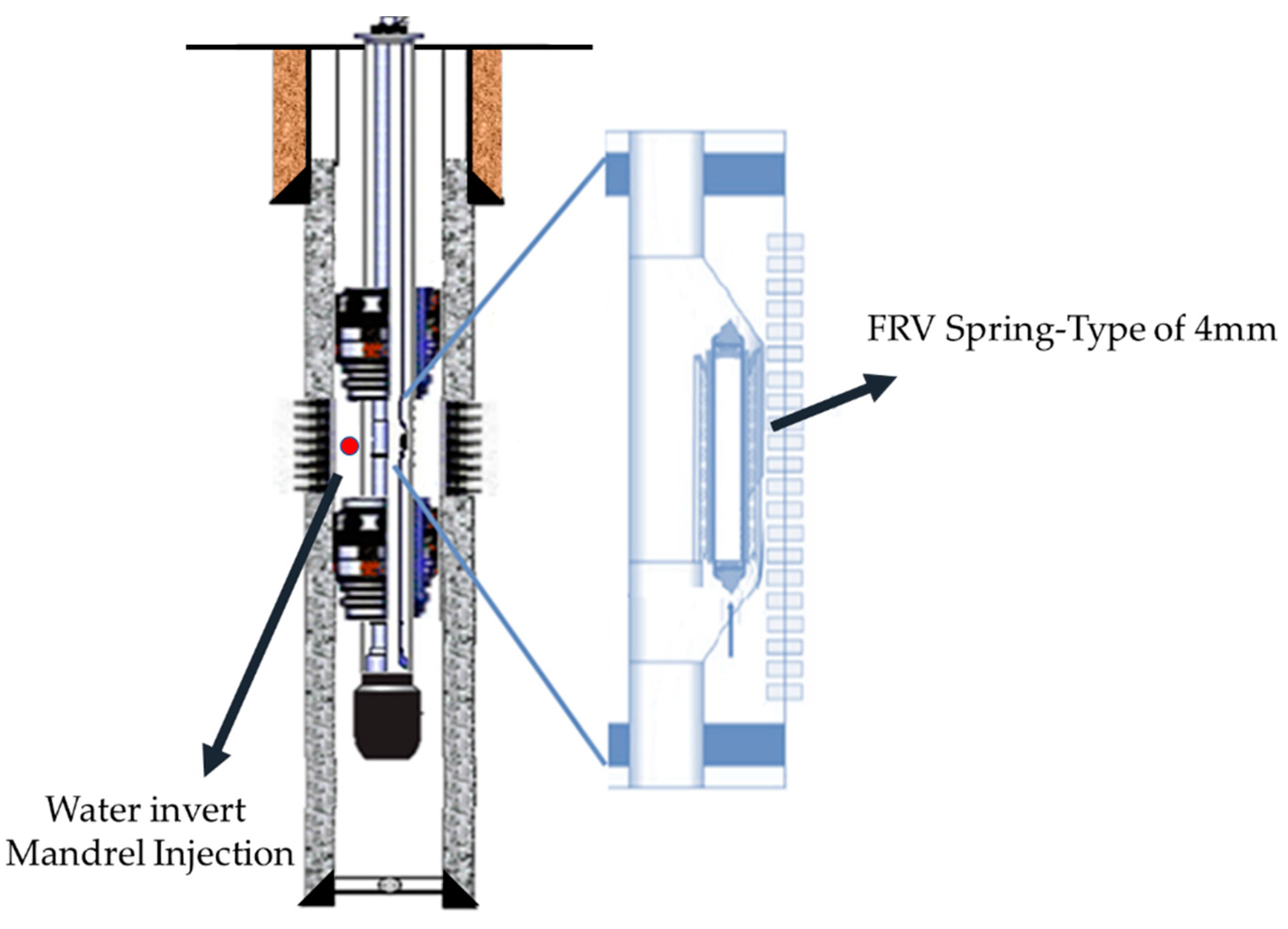 FRV Spring-Type of 4mm

Water invert
Mandrel Injection