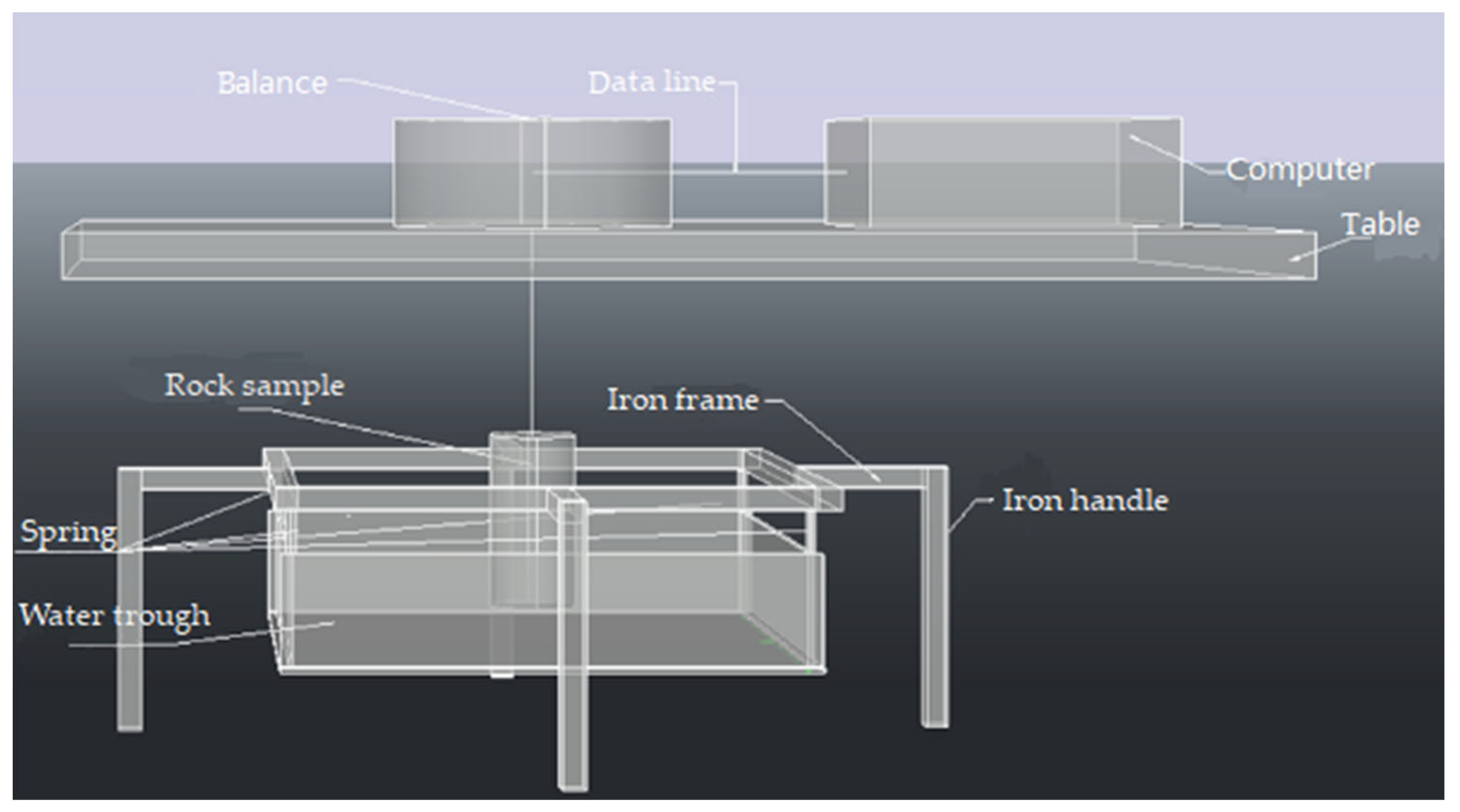 Balance
Data line
Computer
Table
Rock sample
Iron frame
Iron handle
Spring
Water trough