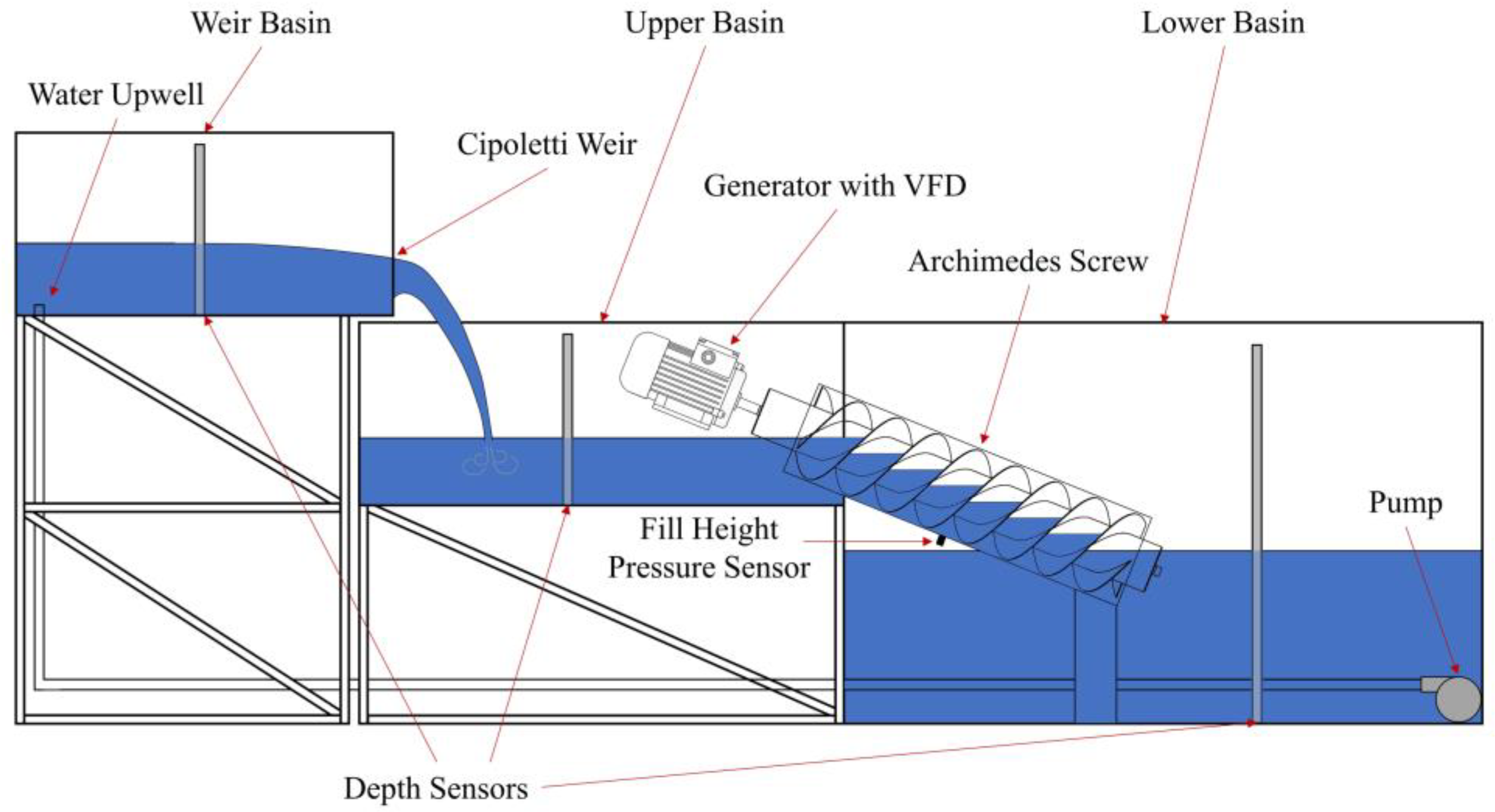 Weir Basin

Upper Basin

Lower Basin

Water Upwell

Cipoletti Weir

Generator with VFD

Archimedes Screw

Pump

Fill Height Pressure Sensor

Depth Sensors