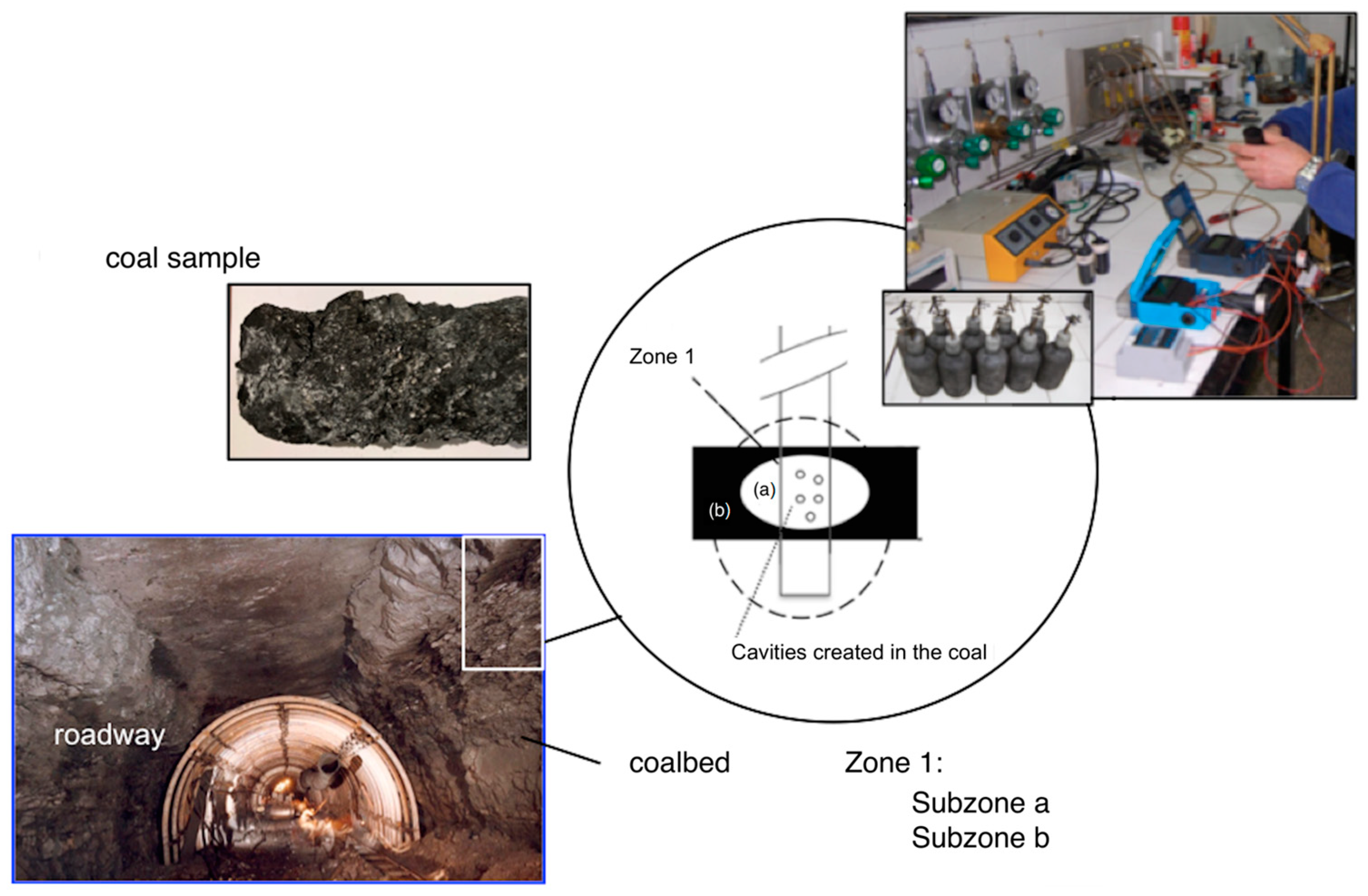 coal sample

Zone 1

(a)

(b)

Cavities created in the coal

roadway

coalbed

Zone 1:
Subzone a
Subzone b