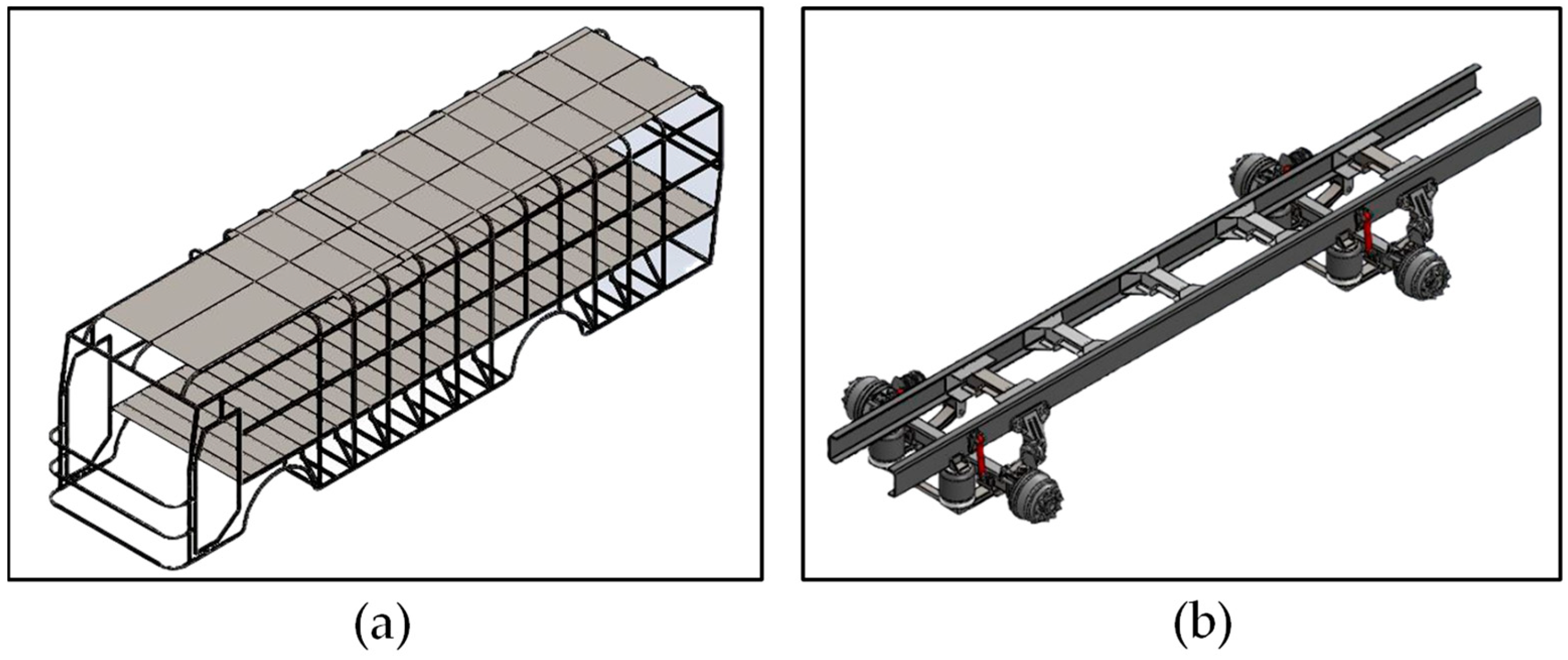 (a)

(b)