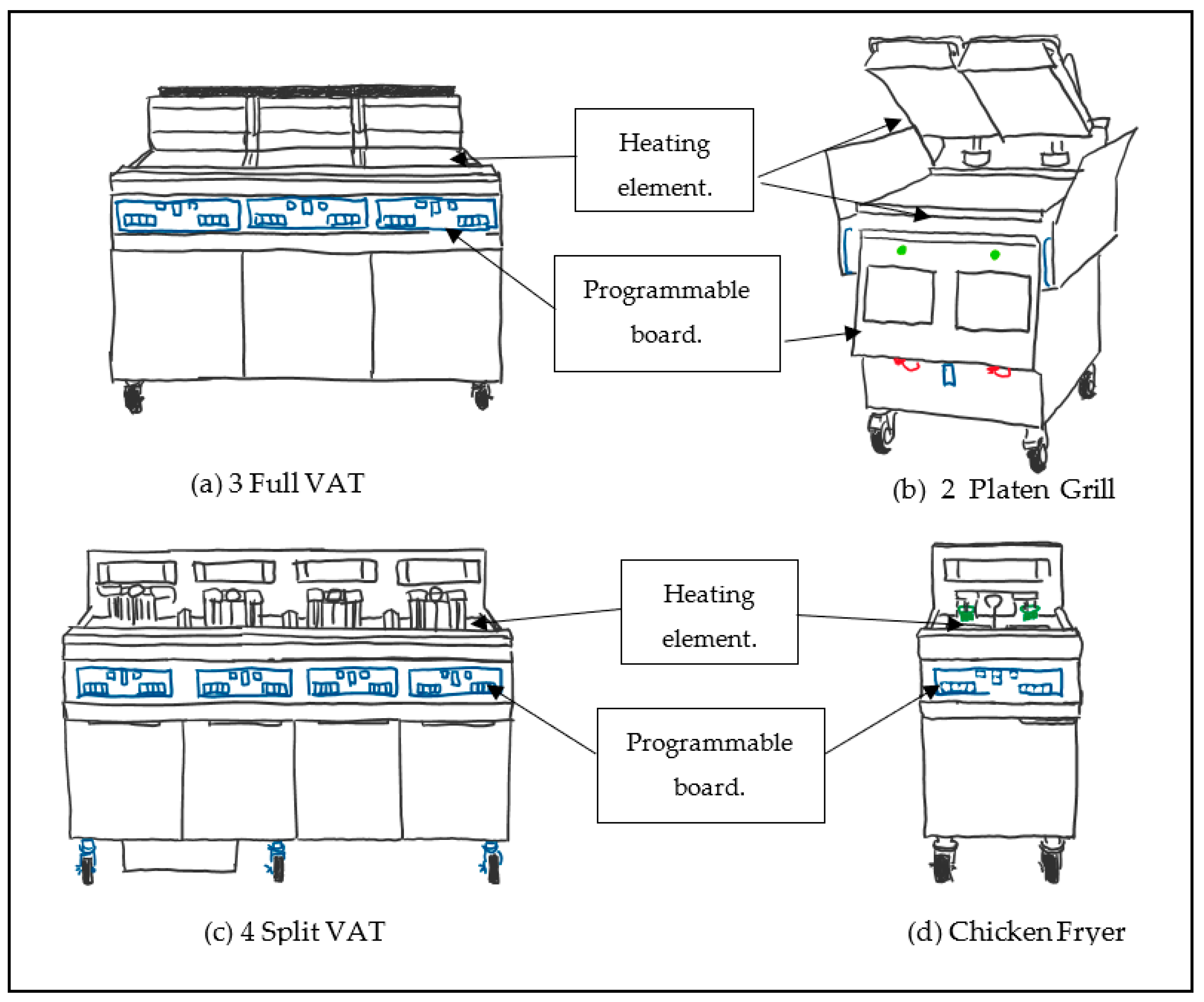 Heating element.

Programmable board.

(a) 3 Full VAT

(b) 2 Platen Grill

Heating element.

Programmable board.

(c) 4 Split VAT

(d) Chicken Fryer