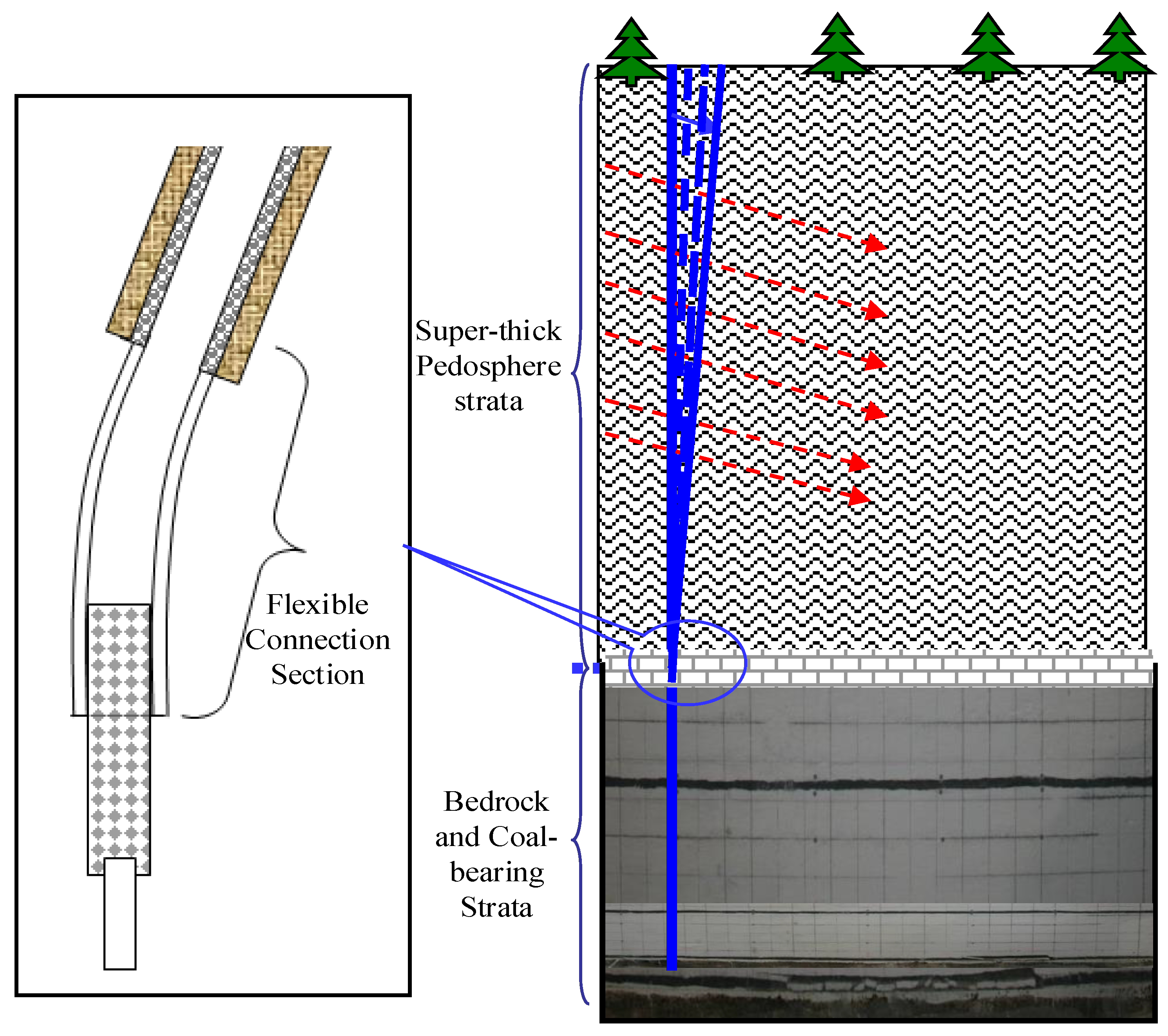 Flexible Connection Section

Super-thick Pedosphere strata

Bedrock and Coal-bearing Strata